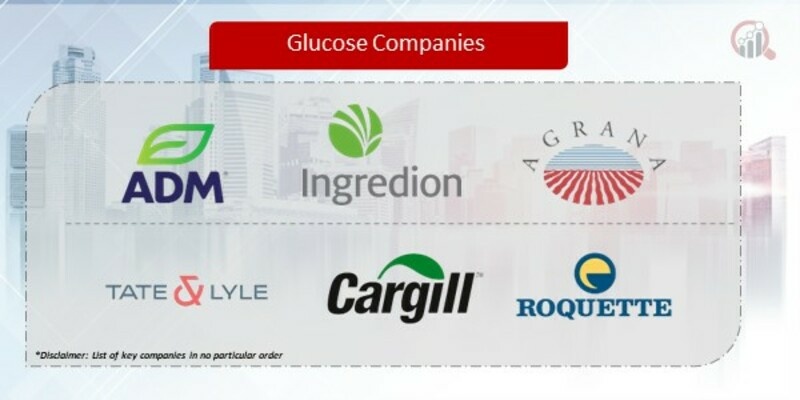 Glucose Companies

ADM

Ingredion

AGRANA

TATE & LYLE

Cargill

ROQUETTE

*Disclaimer: List of key companies in no particular order