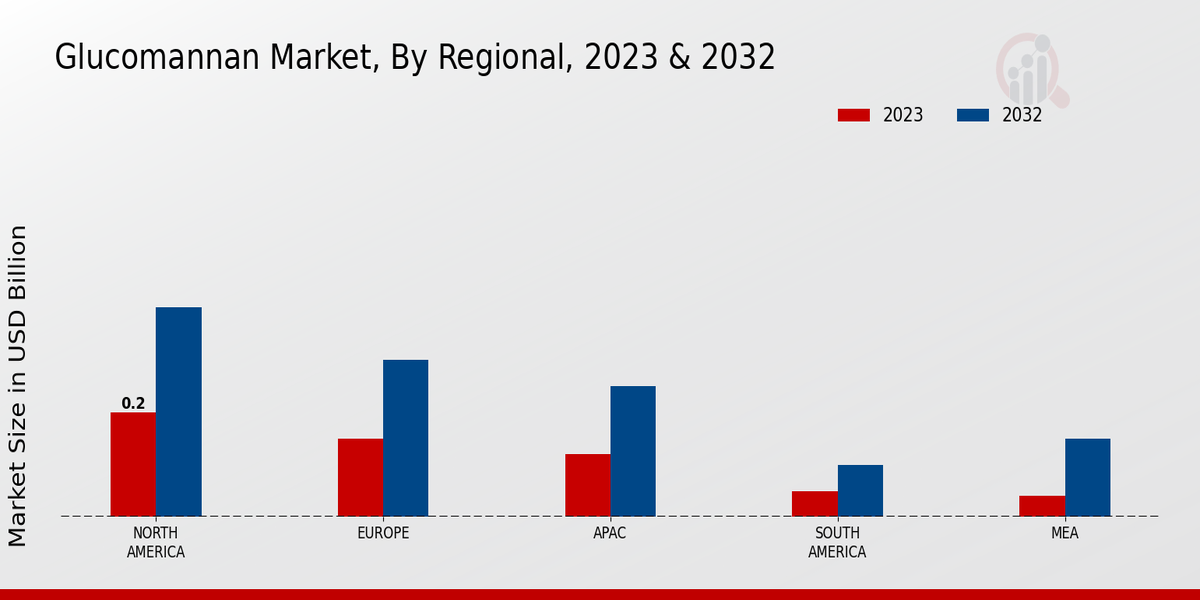 Glucomannan Market, By Regional, 2023 & 2032

2023
2032

Market Size in USD Billion

0.2

NORTH AMERICA
EUROPE
APAC
SOUTH AMERICA
MEA