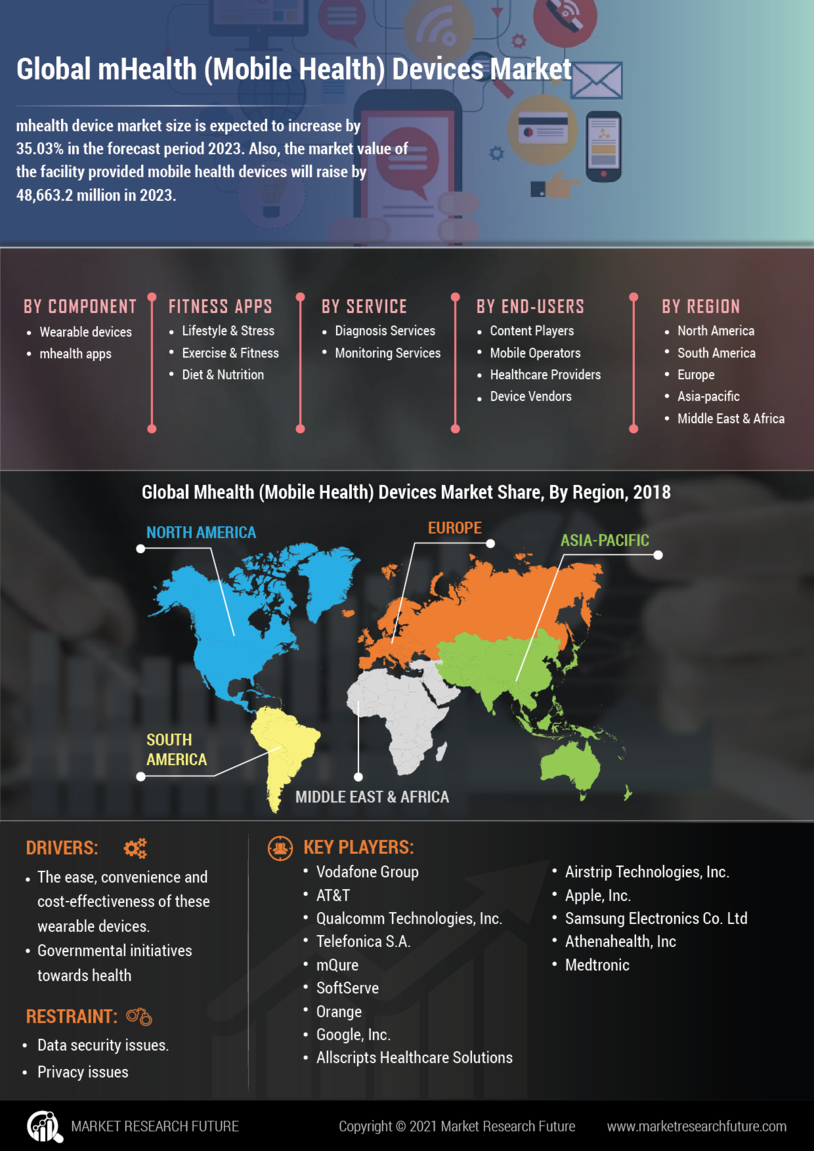 Global mHealth (Mobile Health) Devices Market

mhealth device market size is expected to increase by 35.03% in the forecast period 2023. Also, the market value of the facility provided mobile health devices will raise by 48,663.2 million in 2023.

BY COMPONENT
- Wearable devices
- mhealth apps

FITNESS APPS
- Lifestyle & Stress
- Exercise & Fitness
- Diet & Nutrition

BY SERVICE
- Diagnosis Services
- Monitoring Services

BY END-USERS
- Content Players
- Mobile Operators
- Healthcare Providers
- Device Vendors

BY REGION
- North America
- South America
- Europe
- Asia-pacific
- Middle East & Africa

Global Mhealth (Mobile Health) Devices Market Share, By Region, 2018

NORTH AMERICA
EUROPE
ASIA-PACIFIC
SOUTH AMERICA
MIDDLE EAST & AFRICA

DRIVERS:
- The ease, convenience and cost-effectiveness of these wearable devices.
- Governmental initiatives towards health

RESTRAINT:
- Data security issues.
- Privacy issues

KEY PLAYERS:
- Vodafone Group
- AT&T
- Qualcomm Technologies, Inc.
- Telefonica S.A.
- mQure
- SoftServe
- Orange
- Google, Inc.
- Allscripts Healthcare Solutions
- Airstrip Technologies, Inc.
- Apple, Inc.
- Samsung Electronics Co. Ltd
- Athenahealth, Inc
- Medtronic

MARKET RESEARCH FUTURE
Copyright © 2021 Market Research Future
www.marketresearchfuture.com