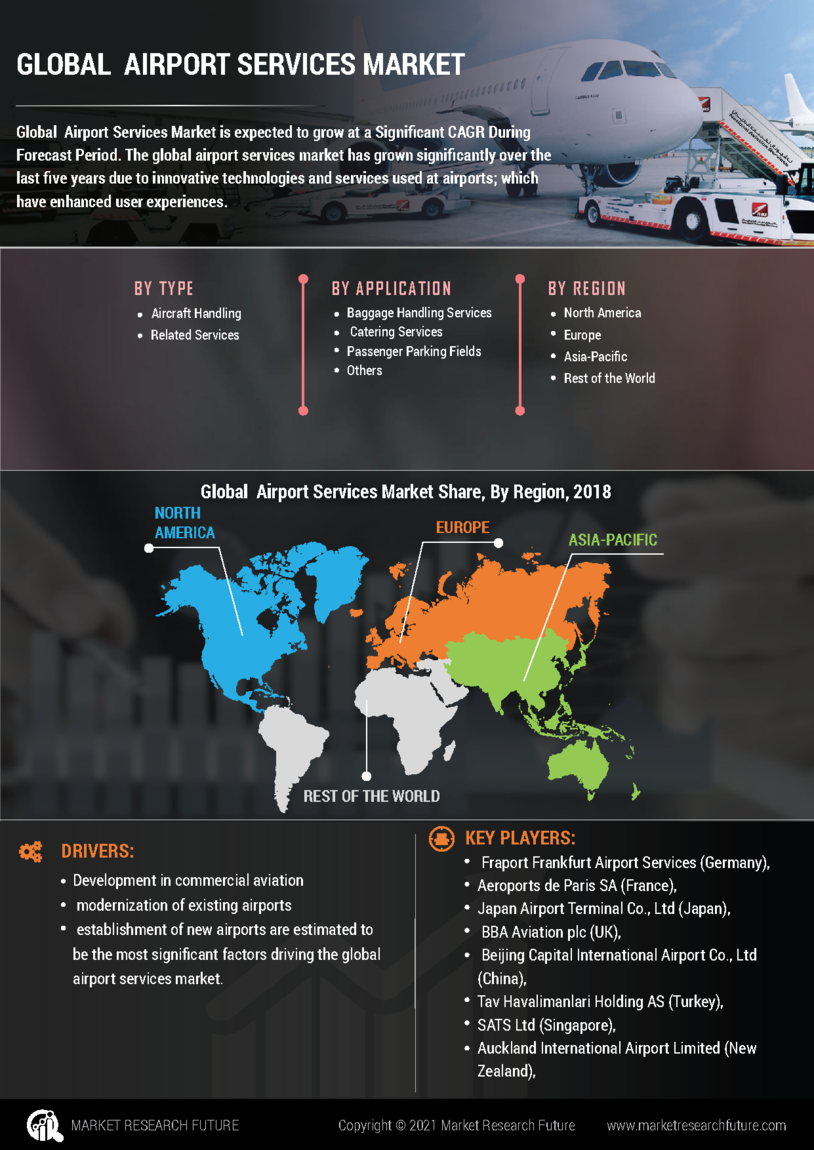 GLOBAL AIRPORT SERVICES MARKET

Global Airport Services Market is expected to grow at a Significant CAGR During Forecast Period. The global airport services market has grown significantly over the last five years due to innovative technologies and services used at airports; which have enhanced user experiences.

BY TYPE
• Aircraft Handling
• Related Services

BY APPLICATION
• Baggage Handling Services
• Catering Services
• Passenger Parking Fields
• Others

BY REGION
• North America
• Europe
• Asia-Pacific
• Rest of the World

Global Airport Services Market Share, By Region, 2018

NORTH AMERICA

EUROPE

ASIA-PACIFIC

REST OF THE WORLD

DRIVERS:
• Development in commercial aviation
• modernization of existing airports
• establishment of new airports are estimated to be the most significant factors driving the global airport services market.

KEY PLAYERS:
• Fraport Frankfurt Airport Services (Germany),
• Aeroports de Paris SA (France),
• Japan Airport Terminal Co., Ltd (Japan),
• BBA Aviation plc (UK),
• Beijing Capital International Airport Co., Ltd (China),
• Tav Havalimanlari Holding AS (Turkey),
• SATS Ltd (Singapore),
• Auckland International Airport Limited (New Zealand),

MARKET RESEARCH FUTURE

Copyright © 2021 Market Research Future

www.marketresearchfuture.com