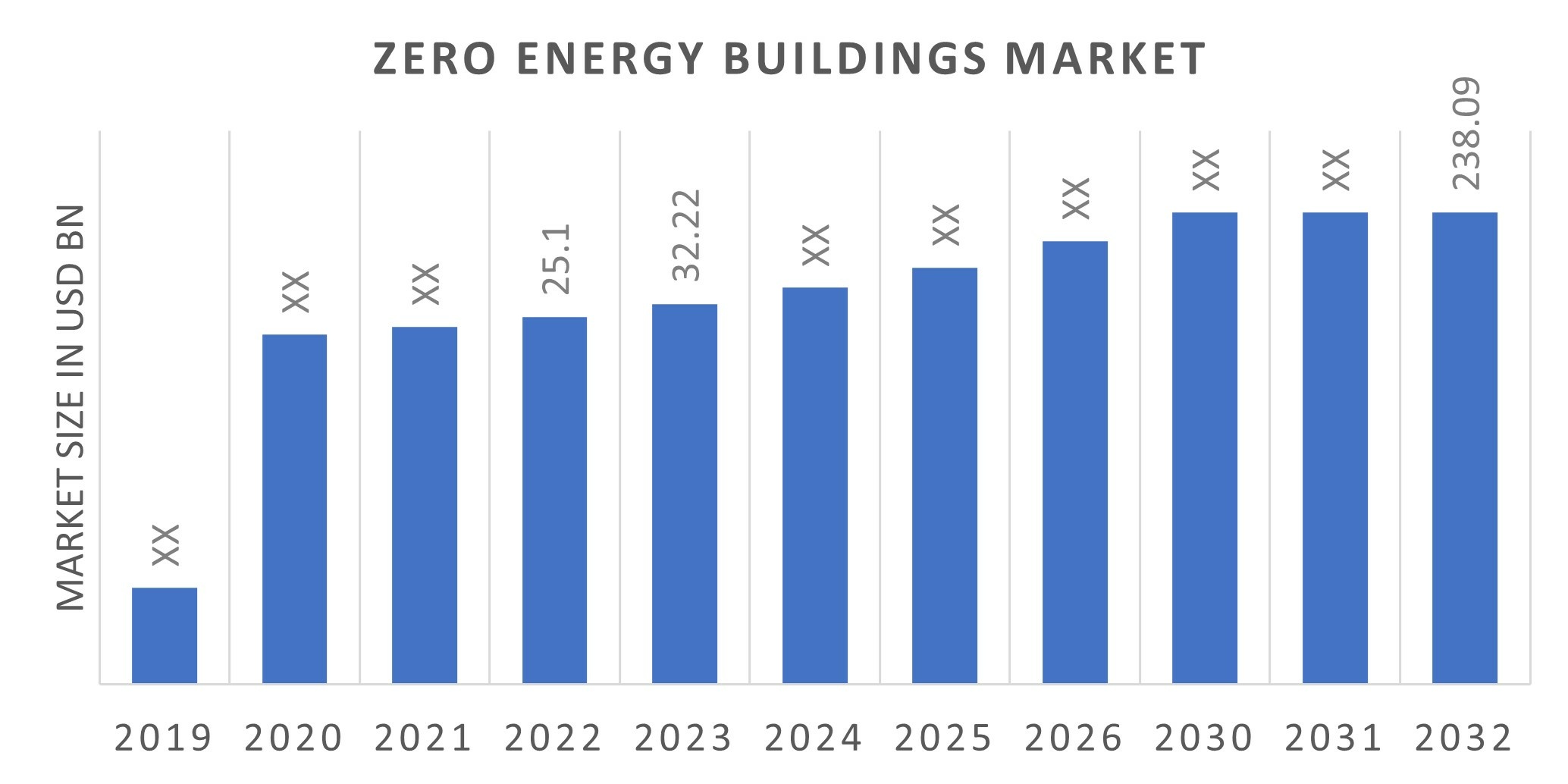 ZERO ENERGY BUILDINGS MARKET

MARKET SIZE IN USD BN

XX
XX
XX
25.1
32.22
XX
XX
XX
XX
XX
238.09

2019 2020 2021 2022 2023 2024 2025 2026 2030 2031 2032