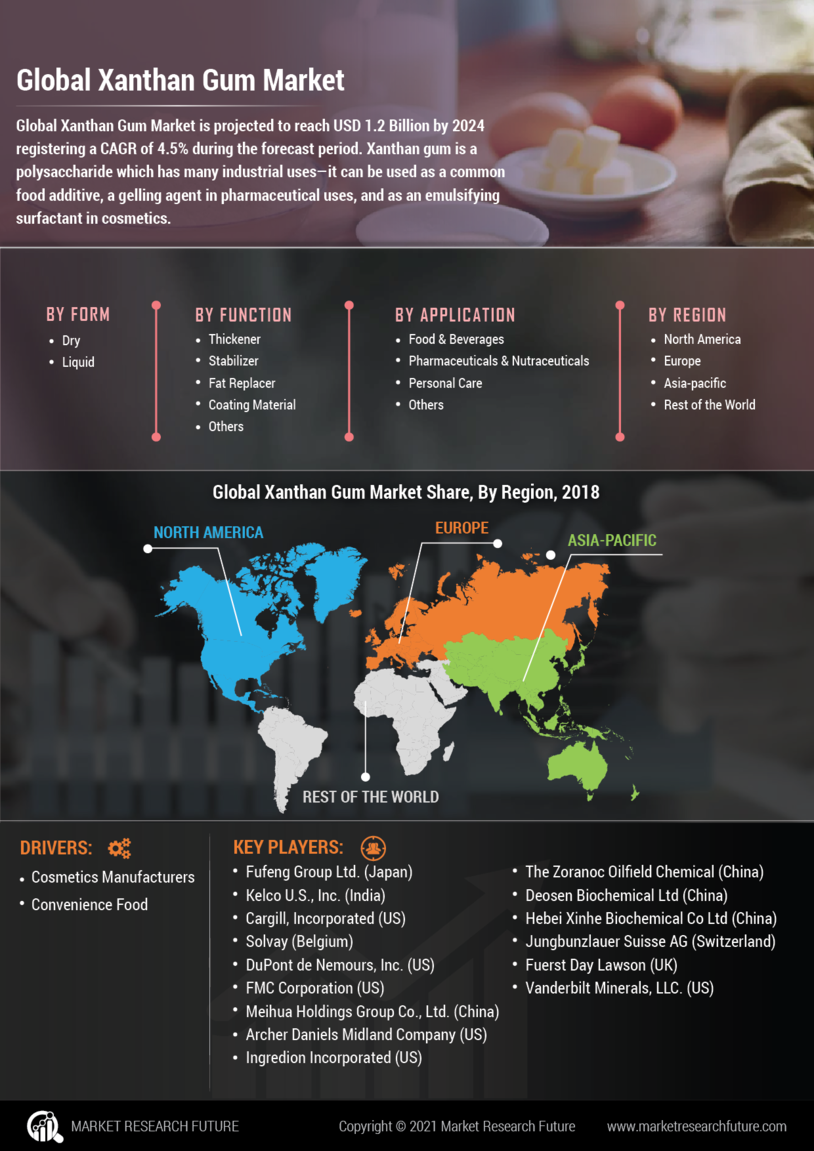 Global Xanthan Gum Market

Global Xanthan Gum Market is projected to reach USD 1.2 Billion by 2024 registering a CAGR of 4.5% during the forecast period. Xanthan gum is a polysaccharide which has many industrial uses—it can be used as a common food additive, a gelling agent in pharmaceutical uses, and as an emulsifying surfactant in cosmetics.

BY FORM
• Dry
• Liquid

BY FUNCTION
• Thickener
• Stabilizer
• Fat Replacer
• Coating Material
• Others

BY APPLICATION
• Food & Beverages
• Pharmaceuticals & Nutraceuticals
• Personal Care
• Others

BY REGION
• North America
• Europe
• Asia-pacific
• Rest of the World

Global Xanthan Gum Market Share, By Region, 2018

NORTH AMERICA
EUROPE
ASIA-PACIFIC
REST OF THE WORLD

DRIVERS:
• Cosmetics Manufacturers
• Convenience Food

KEY PLAYERS:
• Fufeng Group Ltd. (Japan)
• Kelco U.S., Inc. (India)
• Cargill, Incorporated (US)
• Solvay (Belgium)
• DuPont de Nemours, Inc. (US)
• FMC Corporation (US)
• Meihua Holdings Group Co., Ltd. (China)
• Archer Daniels Midland Company (US)
• Ingredion Incorporated (US)
• The Zoranoc Oilfield Chemical (China)
• Deosen Biochemical Ltd (China)
• Hebei Xinhe Biochemical Co Ltd (China)
• Jungbunzlauer Suisse AG (Switzerland)
• Fuerst Day Lawson (UK)
• Vanderbilt Minerals, LLC. (US)

MARKET RESEARCH FUTURE
Copyright © 2021 Market Research Future
www.marketresearchfuture.com