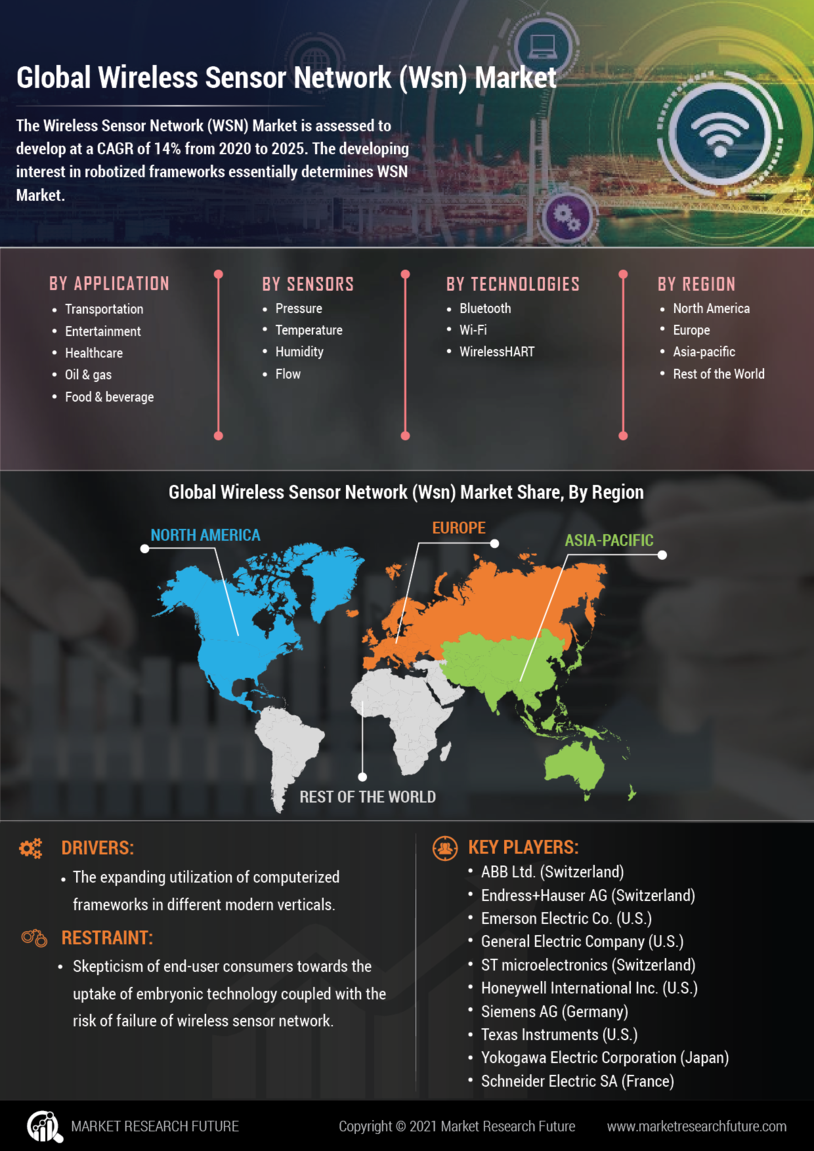 Global Wireless Sensor Network (Wsn) Market

The Wireless Sensor Network (WSN) Market is assessed to develop at a CAGR of 14% from 2020 to 2025. The developing interest in robotized frameworks essentially determines WSN Market.

BY APPLICATION
- Transportation
- Entertainment
- Healthcare
- Oil & gas
- Food & beverage

BY SENSORS
- Pressure
- Temperature
- Humidity
- Flow

BY TECHNOLOGIES
- Bluetooth
- Wi-Fi
- WirelessHART

BY REGION
- North America
- Europe
- Asia-pacific
- Rest of the World

Global Wireless Sensor Network (Wsn) Market Share, By Region

NORTH AMERICA
EUROPE
ASIA-PACIFIC
REST OF THE WORLD

DRIVERS:
- The expanding utilization of computerized frameworks in different modern verticals.

RESTRAINT:
- Skepticism of end-user consumers towards the uptake of embryonic technology coupled with the risk of failure of wireless sensor network.

KEY PLAYERS:
- ABB Ltd. (Switzerland)
- Endress+Hauser AG (Switzerland)
- Emerson Electric Co. (U.S.)
- General Electric Company (U.S.)
- ST microelectronics (Switzerland)
- Honeywell International Inc. (U.S.)
- Siemens AG (Germany)
- Texas Instruments (U.S.)
- Yokogawa Electric Corporation (Japan)
- Schneider Electric SA (France)

MARKET RESEARCH FUTURE
Copyright © 2021 Market Research Future
www.marketresearchfuture.com