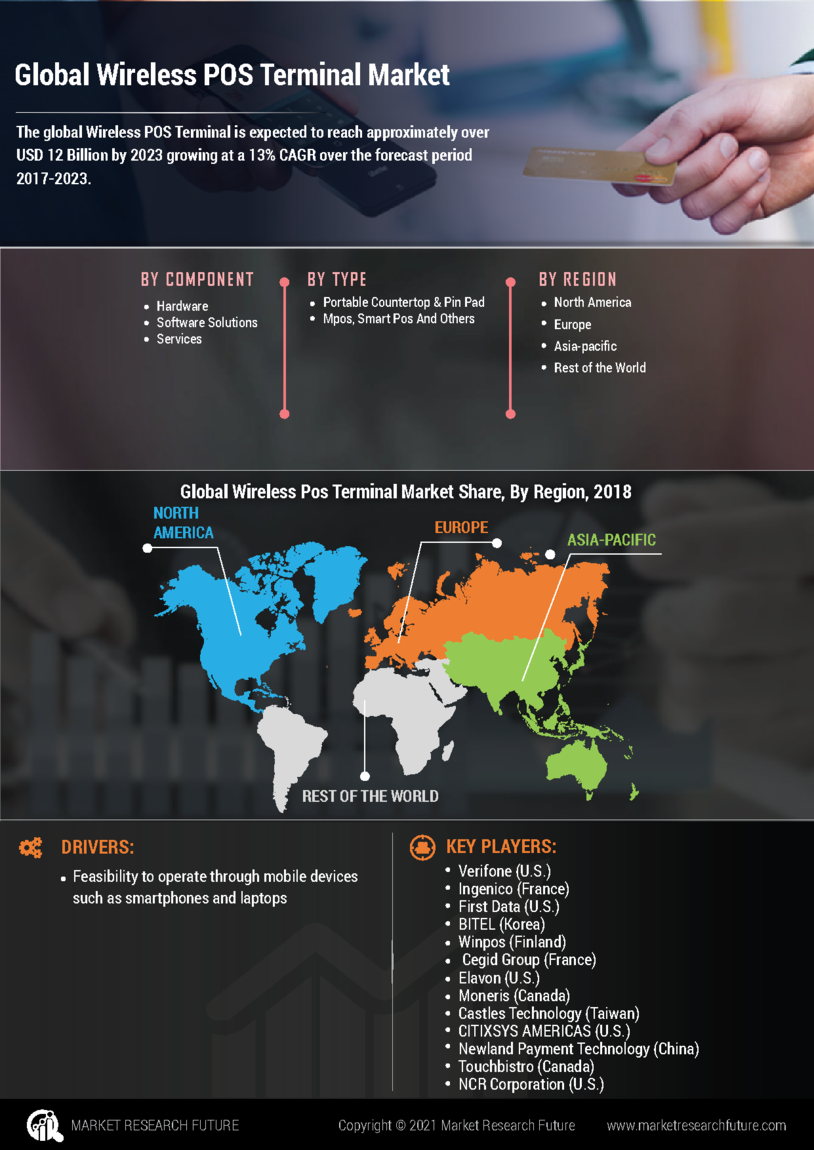 Global Wireless POS Terminal Market

The global Wireless POS Terminal is expected to reach approximately over USD 12 Billion by 2023 growing at a 13% CAGR over the forecast period 2017-2023.

BY COMPONENT
- Hardware
- Software Solutions
- Services

BY TYPE
- Portable Countertop & Pin Pad
- Mpos, Smart Pos And Others

BY REGION
- North America
- Europe
- Asia-pacific
- Rest of the World

Global Wireless Pos Terminal Market Share, By Region, 2018

NORTH AMERICA

EUROPE

ASIA-PACIFIC

REST OF THE WORLD

DRIVERS:
- Feasibility to operate through mobile devices such as smartphones and laptops

KEY PLAYERS:
- Verifone (U.S.)
- Ingenico (France)
- First Data (U.S.)
- BITEL (Korea)
- Winpos (Finland)
- Cegid Group (France)
- Elavon (U.S.)
- Moneris (Canada)
- Castles Technology (Taiwan)
- CITIXSYS AMERICAS (U.S.)
- Newland Payment Technology (China)
- Touchbistro (Canada)
- NCR Corporation (U.S.)

MARKET RESEARCH FUTURE

Copyright © 2021 Market Research Future

www.marketresearchfuture.com