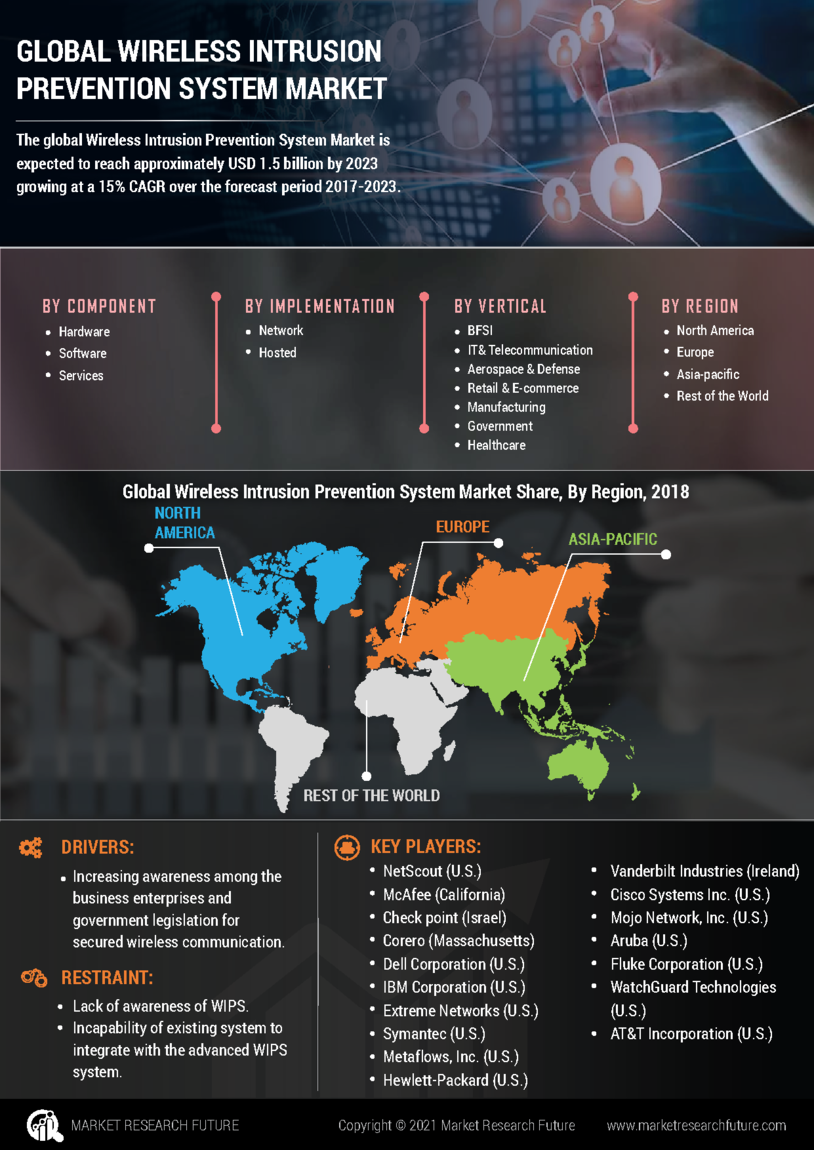 GLOBAL WIRELESS INTRUSION PREVENTION SYSTEM MARKET

The global Wireless Intrusion Prevention System Market is expected to reach approximately USD 1.5 billion by 2023 growing at a 15% CAGR over the forecast period 2017-2023.

BY COMPONENT
- Hardware
- Software
- Services

BY IMPLEMENTATION
- Network
- Hosted

BY VERTICAL
- BFSI
- IT& Telecommunication
- Aerospace & Defense
- Retail & E-commerce
- Manufacturing
- Government
- Healthcare

BY REGION
- North America
- Europe
- Asia-pacific
- Rest of the World

Global Wireless Intrusion Prevention System Market Share, By Region, 2018

NORTH AMERICA
EUROPE
ASIA-PACIFIC
REST OF THE WORLD

DRIVERS:
- Increasing awareness among the business enterprises and government legislation for secured wireless communication.

RESTRAINT:
- Lack of awareness of WIPS.
- Incapability of existing system to integrate with the advanced WIPS system.

KEY PLAYERS:
- NetScout (U.S.)
- McAfee (California)
- Check point (Israel)
- Corero (Massachusetts)
- Dell Corporation (U.S.)
- IBM Corporation (U.S.)
- Extreme Networks (U.S.)
- Symantec (U.S.)
- Metaflows, Inc. (U.S.)
- Hewlett-Packard (U.S.)
- Vanderbilt Industries (Ireland)
- Cisco Systems Inc. (U.S.)
- Mojo Network, Inc. (U.S.)
- Aruba (U.S.)
- Fluke Corporation (U.S.)
- WatchGuard Technologies (U.S.)
- AT&T Incorporation (U.S.)

MARKET RESEARCH FUTURE
Copyright © 2021 Market Research Future
www.marketresearchfuture.com