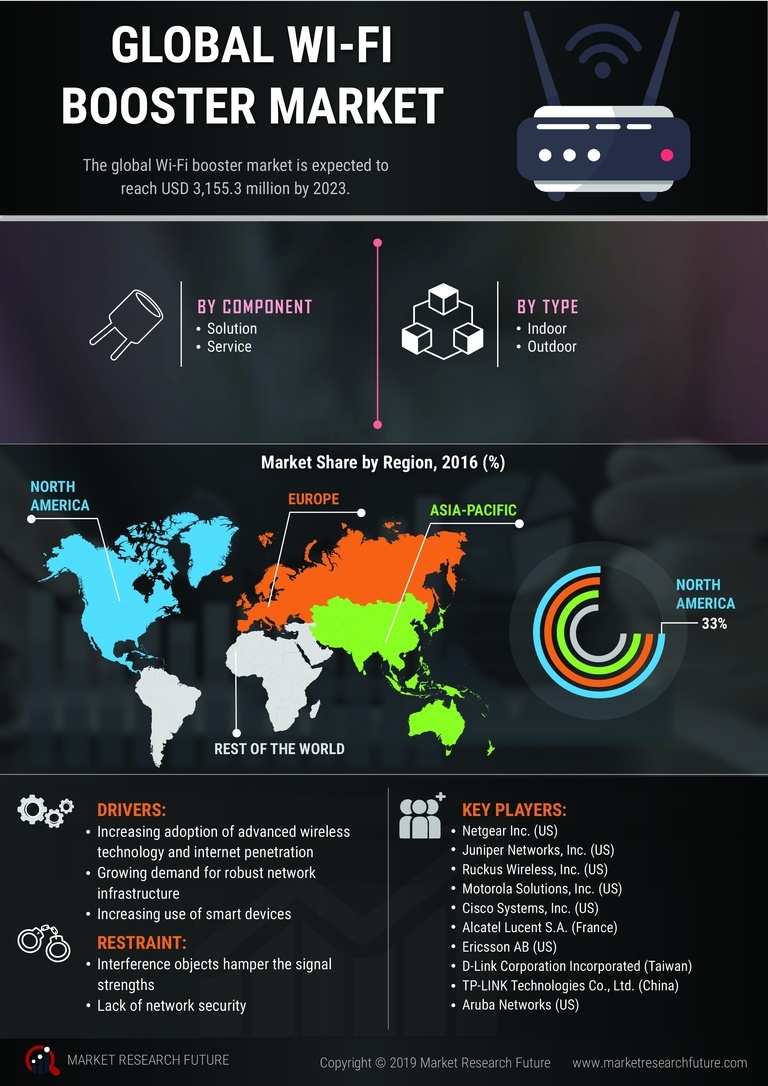 GLOBAL WI-FI BOOSTER MARKET

The global Wi-Fi booster market is expected to reach USD 3,155.3 million by 2023.

BY COMPONENT
• Solution
• Service

BY TYPE
• Indoor
• Outdoor

Market Share by Region, 2016 (%)

NORTH AMERICA

EUROPE

ASIA-PACIFIC

REST OF THE WORLD

NORTH AMERICA
33%

DRIVERS:
• Increasing adoption of advanced wireless technology and internet penetration
• Growing demand for robust network infrastructure
• Increasing use of smart devices

RESTRAINT:
• Interference objects hamper the signal strengths
• Lack of network security

KEY PLAYERS:
• Netgear Inc. (US)
• Juniper Networks, Inc. (US)
• Ruckus Wireless, Inc. (US)
• Motorola Solutions, Inc. (US)
• Cisco Systems, Inc. (US)
• Alcatel Lucent S.A. (France)
• Ericsson AB (US)
• D-Link Corporation Incorporated (Taiwan)
• TP-LINK Technologies Co., Ltd. (China)
• Aruba Networks (US)

MARKET RESEARCH FUTURE

Copyright © 2019 Market Research Future www.marketresearchfuture.com