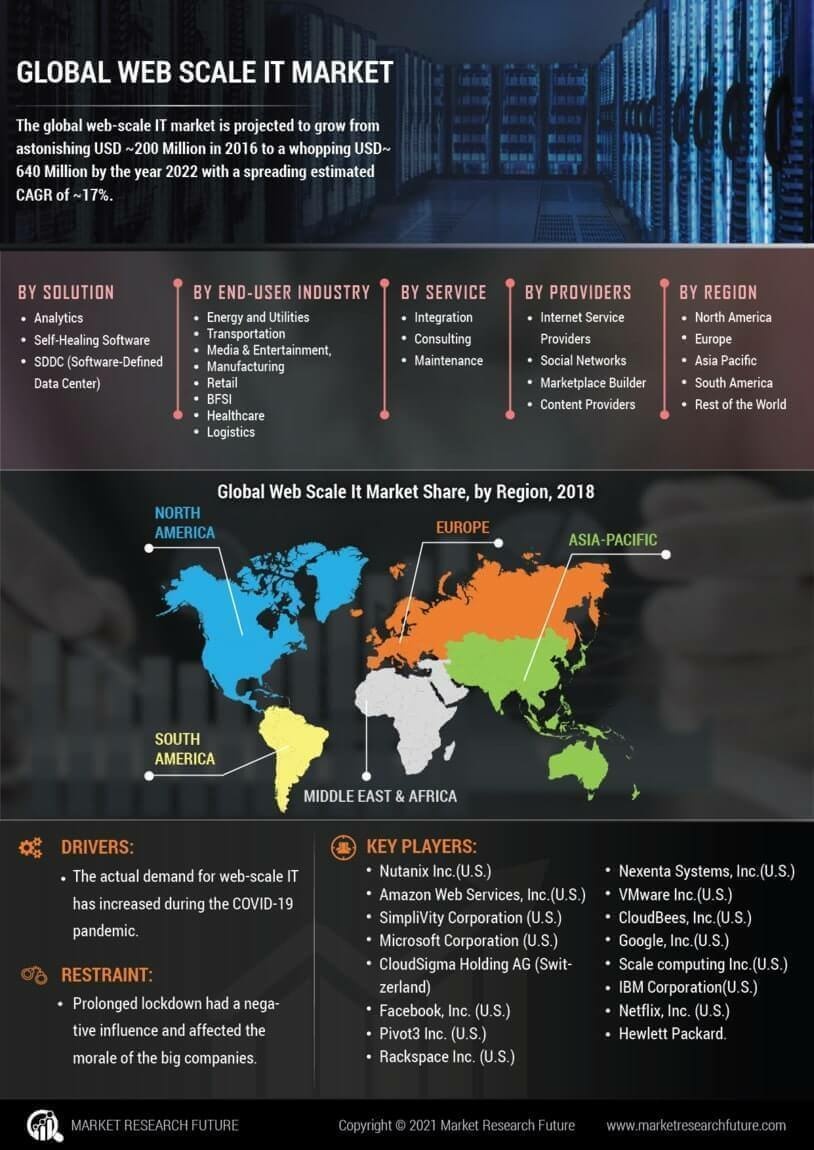 GLOBAL WEB SCALE IT MARKET

The global web-scale IT market is projected to grow from astonishing USD ~200 Million in 2016 to a whopping USD~ 640 Million by the year 2022 with a spreading estimated CAGR of ~17%.

BY SOLUTION
- Analytics
- Self-Healing Software
- SDDC (Software-Defined Data Center)

BY END-USER INDUSTRY
- Energy and Utilities
- Transportation
- Media & Entertainment,
- Manufacturing
- Retail
- BFSI
- Healthcare
- Logistics

BY SERVICE
- Integration
- Consulting
- Maintenance

BY PROVIDERS
- Internet Service Providers
- Social Networks
- Marketplace Builder
- Content Providers

BY REGION
- North America
- Europe
- Asia Pacific
- South America
- Rest of the World

Global Web Scale It Market Share, by Region, 2018

NORTH AMERICA
EUROPE
ASIA-PACIFIC
SOUTH AMERICA
MIDDLE EAST & AFRICA

DRIVERS:
- The actual demand for web-scale IT has increased during the COVID-19 pandemic.

RESTRAINT:
- Prolonged lockdown had a negative influence and affected the morale of the big companies.

KEY PLAYERS:
- Nutanix Inc.(U.S.)
- Amazon Web Services, Inc.(U.S.)
- SimpliVity Corporation (U.S.)
- Microsoft Corporation (U.S.)
- CloudSigma Holding AG (Switzerland)
- Facebook, Inc. (U.S.)
- Pivot3 Inc. (U.S.)
- Rackspace Inc. (U.S.)
- Nexenta Systems, Inc.(U.S.)
- VMware Inc.(U.S.)
- CloudBees, Inc.(U.S.)
- Google, Inc.(U.S.)
- Scale computing Inc.(U.S.)
- IBM Corporation(U.S.)
- Netflix, Inc. (U.S.)
- Hewlett Packard.

MARKET RESEARCH FUTURE
Copyright © 2021 Market Research Future
www.marketresearchfuture.com