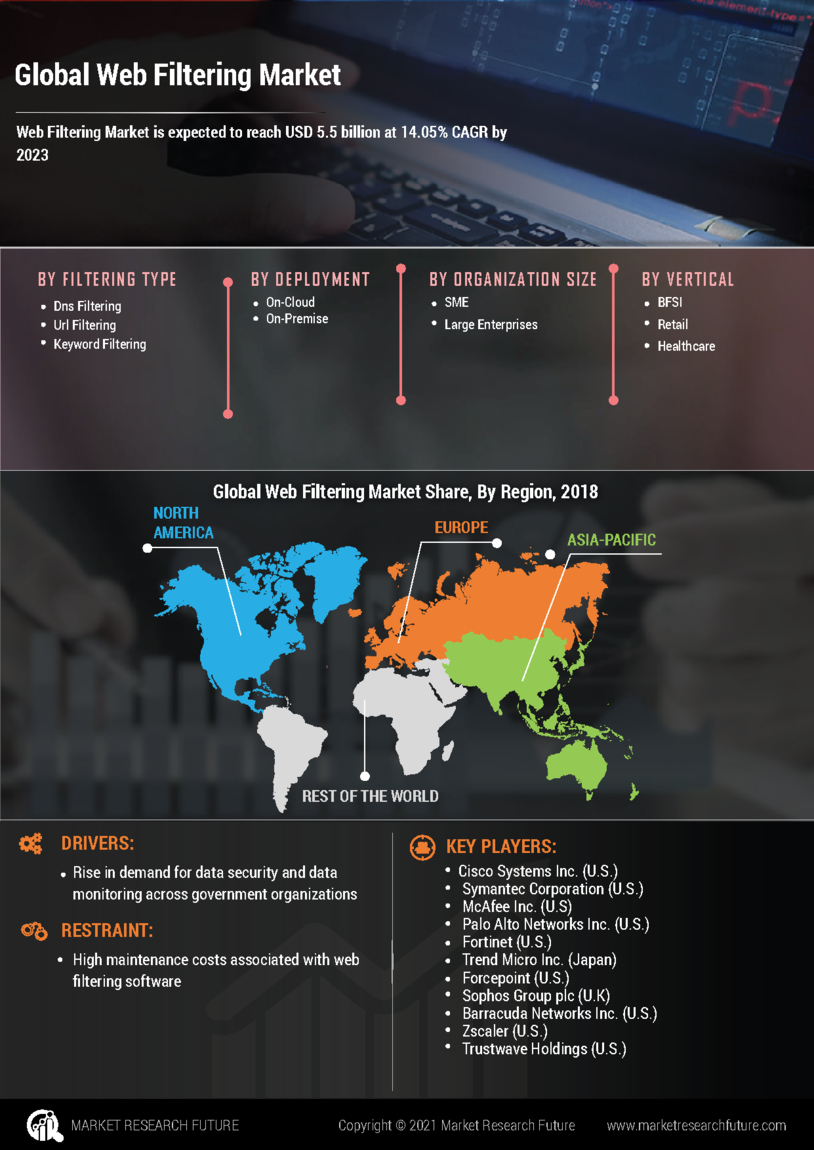 Global Web Filtering Market

Web Filtering Market is expected to reach USD 5.5 billion at 14.05% CAGR by 2023

BY FILTERING TYPE
- Dns Filtering
- Url Filtering
- Keyword Filtering

BY DEPLOYMENT
- On-Cloud
- On-Premise

BY ORGANIZATION SIZE
- SME
- Large Enterprises

BY VERTICAL
- BFSI
- Retail
- Healthcare

Global Web Filtering Market Share, By Region, 2018

NORTH AMERICA
EUROPE
ASIA-PACIFIC
REST OF THE WORLD

DRIVERS:
- Rise in demand for data security and data monitoring across government organizations

RESTRAINT:
- High maintenance costs associated with web filtering software

KEY PLAYERS:
- Cisco Systems Inc. (U.S.)
- Symantec Corporation (U.S.)
- McAfee Inc. (U.S)
- Palo Alto Networks Inc. (U.S.)
- Fortinet (U.S.)
- Trend Micro Inc. (Japan)
- Forcepoint (U.S.)
- Sophos Group plc (U.K)
- Barracuda Networks Inc. (U.S.)
- Zscaler (U.S.)
- Trustwave Holdings (U.S.)

MARKET RESEARCH FUTURE
Copyright © 2021 Market Research Future
www.marketresearchfuture.com