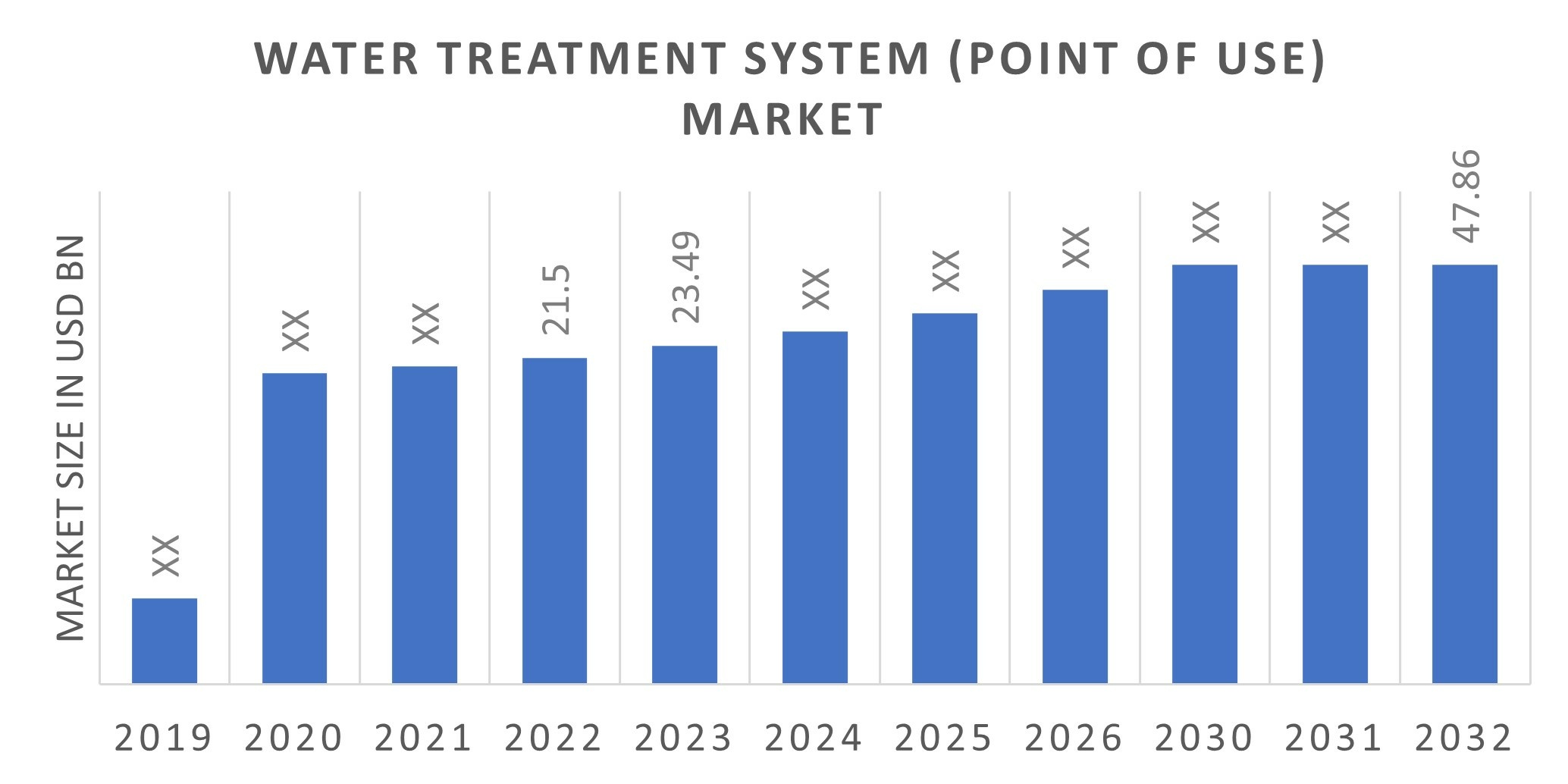 WATER TREATMENT SYSTEM (POINT OF USE) MARKET

MARKET SIZE IN USD BN

XX
XX
XX
21.5
23.49
XX
XX
XX
XX
XX
47.86

2019 2020 2021 2022 2023 2024 2025 2026 2030 2031 2032