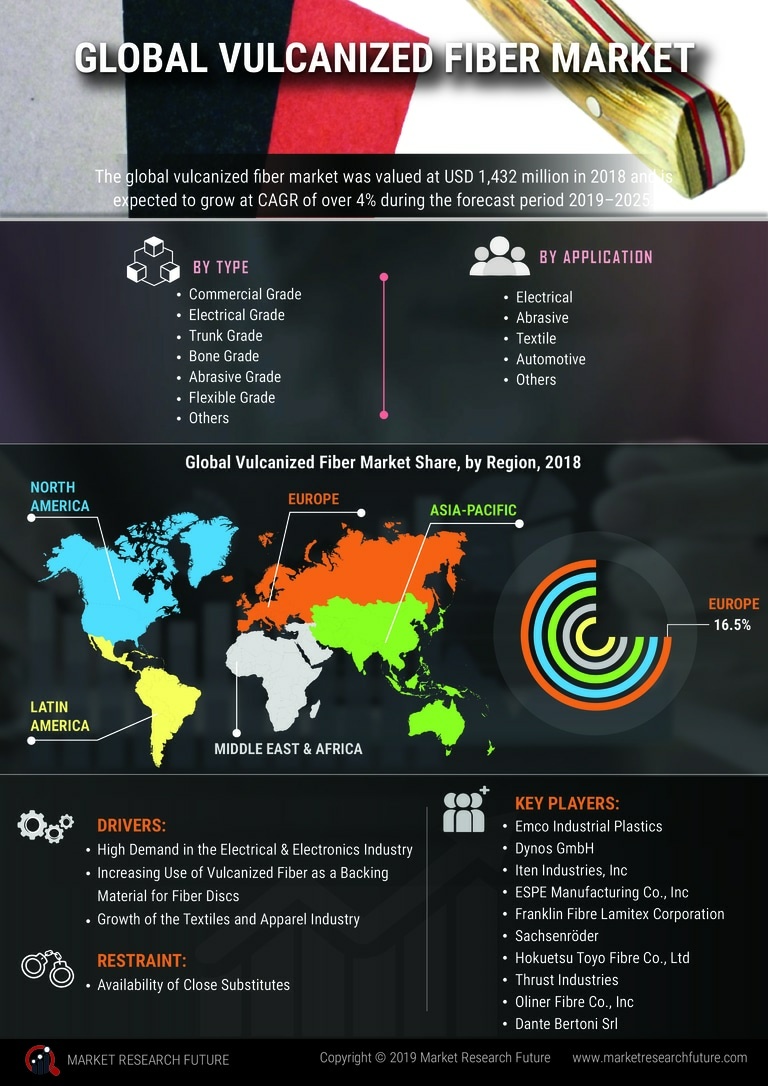 GLOBAL VULCANIZED FIBER MARKET

The global vulcanized fiber market was valued at USD 1,432 million in 2018 and is expected to grow at CAGR of over 4% during the forecast period 2019–2025

BY TYPE
• Commercial Grade
• Electrical Grade
• Trunk Grade
• Bone Grade
• Abrasive Grade
• Flexible Grade
• Others

BY APPLICATION
• Electrical
• Abrasive
• Textile
• Automotive
• Others

Global Vulcanized Fiber Market Share, by Region, 2018

NORTH AMERICA
EUROPE
ASIA-PACIFIC
LATIN AMERICA
MIDDLE EAST & AFRICA
EUROPE
16.5%

DRIVERS:
• High Demand in the Electrical & Electronics Industry
• Increasing Use of Vulcanized Fiber as a Backing Material for Fiber Discs
• Growth of the Textiles and Apparel Industry

RESTRAINT:
• Availability of Close Substitutes

KEY PLAYERS:
• Emco Industrial Plastics
• Dynos GmbH
• Iten Industries, Inc
• ESPE Manufacturing Co., Inc
• Franklin Fibre Lamitex Corporation
• Sachsenröder
• Hokuetsu Toyo Fibre Co., Ltd
• Thrust Industries
• Oliner Fibre Co., Inc
• Dante Bertoni Srl

MARKET RESEARCH FUTURE
Copyright © 2019 Market Research Future
www.marketresearchfuture.com