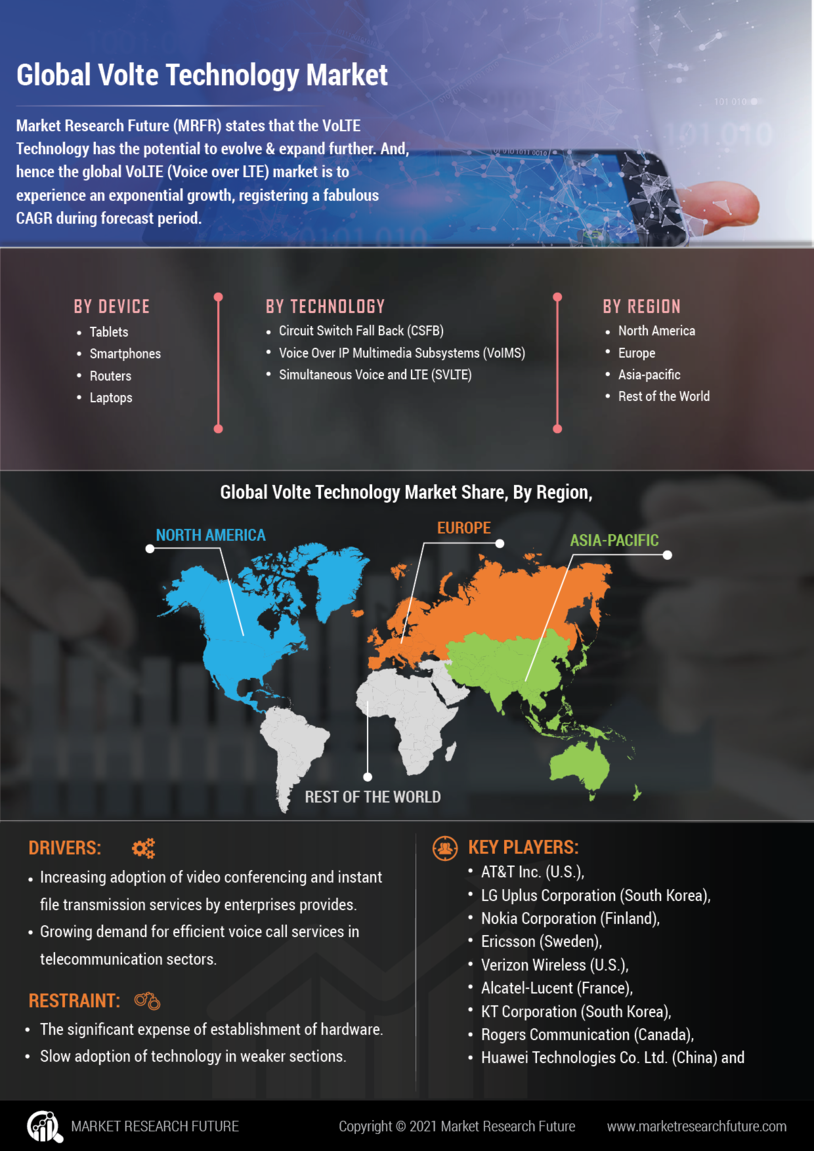 Global Volte Technology Market

Market Research Future (MRFR) states that the VoLTE Technology has the potential to evolve & expand further. And, hence the global VoLTE (Voice over LTE) market is to experience an exponential growth, registering a fabulous CAGR during forecast period.

BY DEVICE
- Tablets
- Smartphones
- Routers
- Laptops

BY TECHNOLOGY
- Circuit Switch Fall Back (CSFB)
- Voice Over IP Multimedia Subsystems (VoIMS)
- Simultaneous Voice and LTE (SVLTE)

BY REGION
- North America
- Europe
- Asia-pacific
- Rest of the World

Global Volte Technology Market Share, By Region,

NORTH AMERICA
EUROPE
ASIA-PACIFIC
REST OF THE WORLD

DRIVERS:
- Increasing adoption of video conferencing and instant file transmission services by enterprises provides.
- Growing demand for efficient voice call services in telecommunication sectors.

RESTRAINT:
- The significant expense of establishment of hardware.
- Slow adoption of technology in weaker sections.

KEY PLAYERS:
- AT&T Inc. (U.S.),
- LG Uplus Corporation (South Korea),
- Nokia Corporation (Finland),
- Ericsson (Sweden),
- Verizon Wireless (U.S.),
- Alcatel-Lucent (France),
- KT Corporation (South Korea),
- Rogers Communication (Canada),
- Huawei Technologies Co. Ltd. (China) and

MARKET RESEARCH FUTURE
Copyright © 2021 Market Research Future
www.marketresearchfuture.com