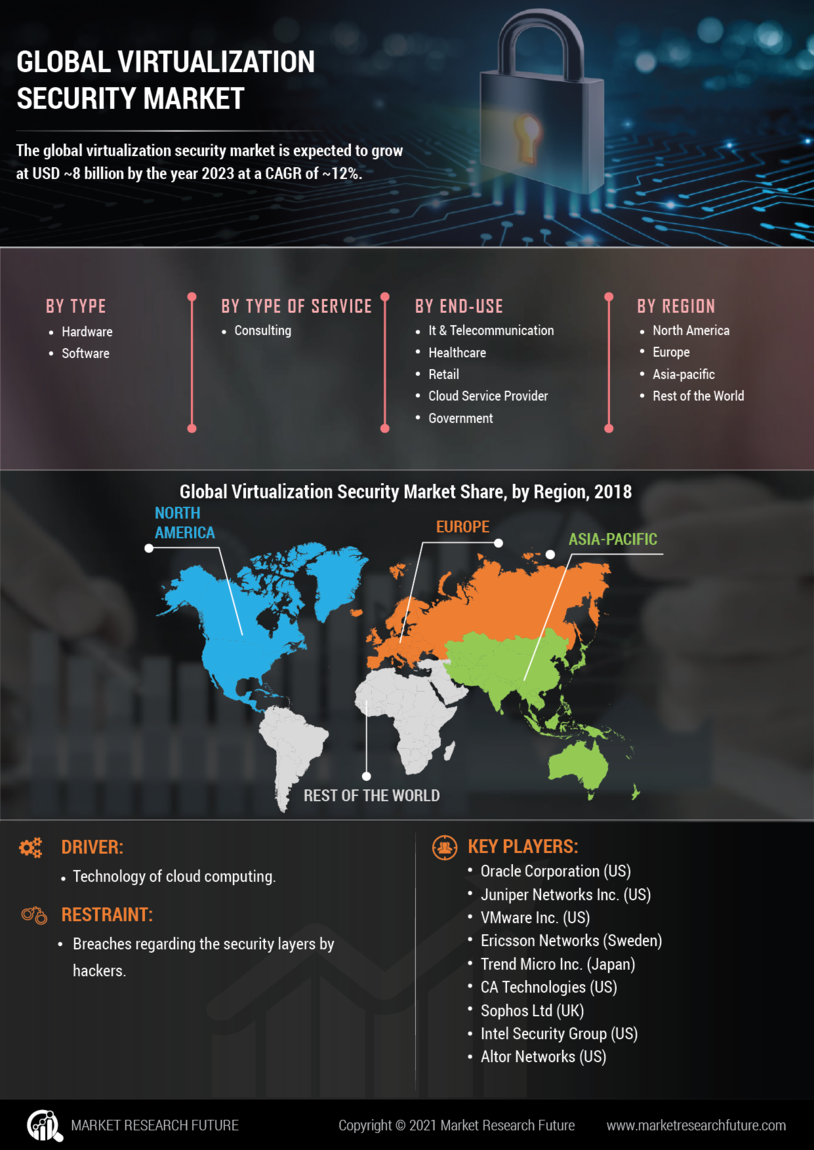 GLOBAL VIRTUALIZATION SECURITY MARKET

The global virtualization security market is expected to grow at USD ~8 billion by the year 2023 at a CAGR of ~12%.

BY TYPE
- Hardware
- Software

BY TYPE OF SERVICE
- Consulting

BY END-USE
- It & Telecommunication
- Healthcare
- Retail
- Cloud Service Provider
- Government

BY REGION
- North America
- Europe
- Asia-pacific
- Rest of the World

Global Virtualization Security Market Share, by Region, 2018

NORTH AMERICA

EUROPE

ASIA-PACIFIC

REST OF THE WORLD

DRIVER:
- Technology of cloud computing.

RESTRAINT:
- Breaches regarding the security layers by hackers.

KEY PLAYERS:
- Oracle Corporation (US)
- Juniper Networks Inc. (US)
- VMware Inc. (US)
- Ericsson Networks (Sweden)
- Trend Micro Inc. (Japan)
- CA Technologies (US)
- Sophos Ltd (UK)
- Intel Security Group (US)
- Altor Networks (US)

MARKET RESEARCH FUTURE

Copyright © 2021 Market Research Future

www.marketresearchfuture.com