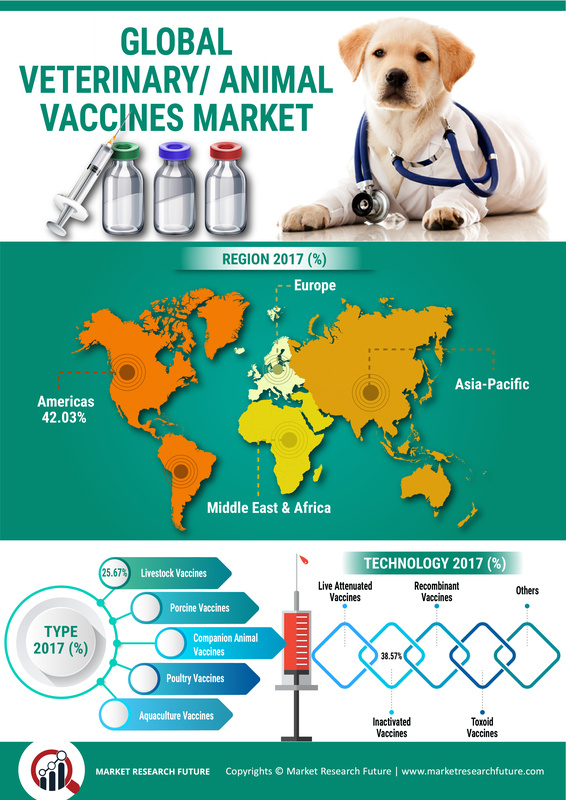 GLOBAL VETERINARY/ ANIMAL VACCINES MARKET

REGION 2017 (%)

Europe

Americas 42.03%

Asia-Pacific

Middle East & Africa

TYPE 2017 (%)

25.67%

Livestock Vaccines

Porcine Vaccines

Companion Animal Vaccines

Poultry Vaccines

Aquaculture Vaccines

TECHNOLOGY 2017 (%)

Live Attenuated Vaccines

Recombinant Vaccines

Others

38.57%

Inactivated Vaccines

Toxoid Vaccines

MARKET RESEARCH FUTURE

Copyrights © Market Research Future | www.marketresearchfuture.com