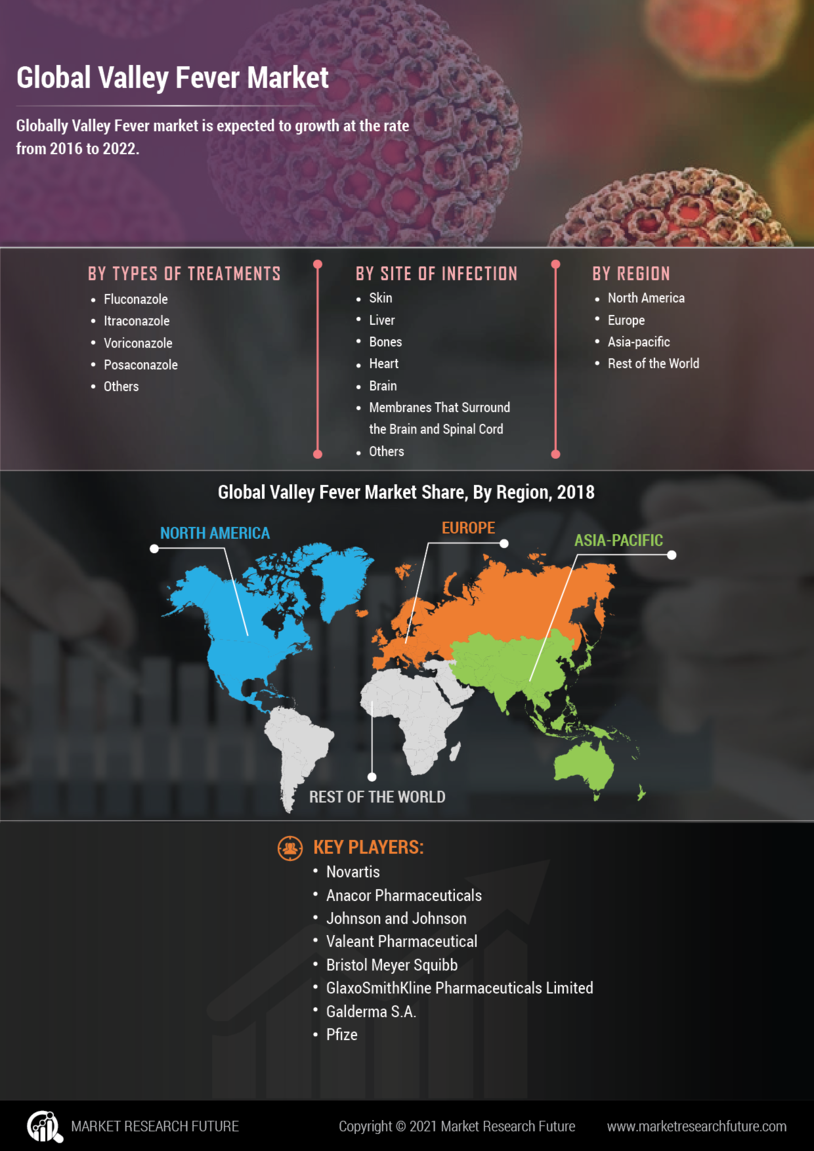 Global Valley Fever Market

Globally Valley Fever market is expected to growth at the rate from 2016 to 2022.

BY TYPES OF TREATMENTS
- Fluconazole
- Itraconazole
- Voriconazole
- Posaconazole
- Others

BY SITE OF INFECTION
- Skin
- Liver
- Bones
- Heart
- Brain
- Membranes That Surround the Brain and Spinal Cord
- Others

BY REGION
- North America
- Europe
- Asia-pacific
- Rest of the World

Global Valley Fever Market Share, By Region, 2018

NORTH AMERICA
EUROPE
ASIA-PACIFIC
REST OF THE WORLD

KEY PLAYERS:
- Novartis
- Anacor Pharmaceuticals
- Johnson and Johnson
- Valeant Pharmaceutical
- Bristol Meyer Squibb
- GlaxoSmithKline Pharmaceuticals Limited
- Galderma S.A.
- Pfize

MARKET RESEARCH FUTURE
Copyright © 2021 Market Research Future
www.marketresearchfuture.com