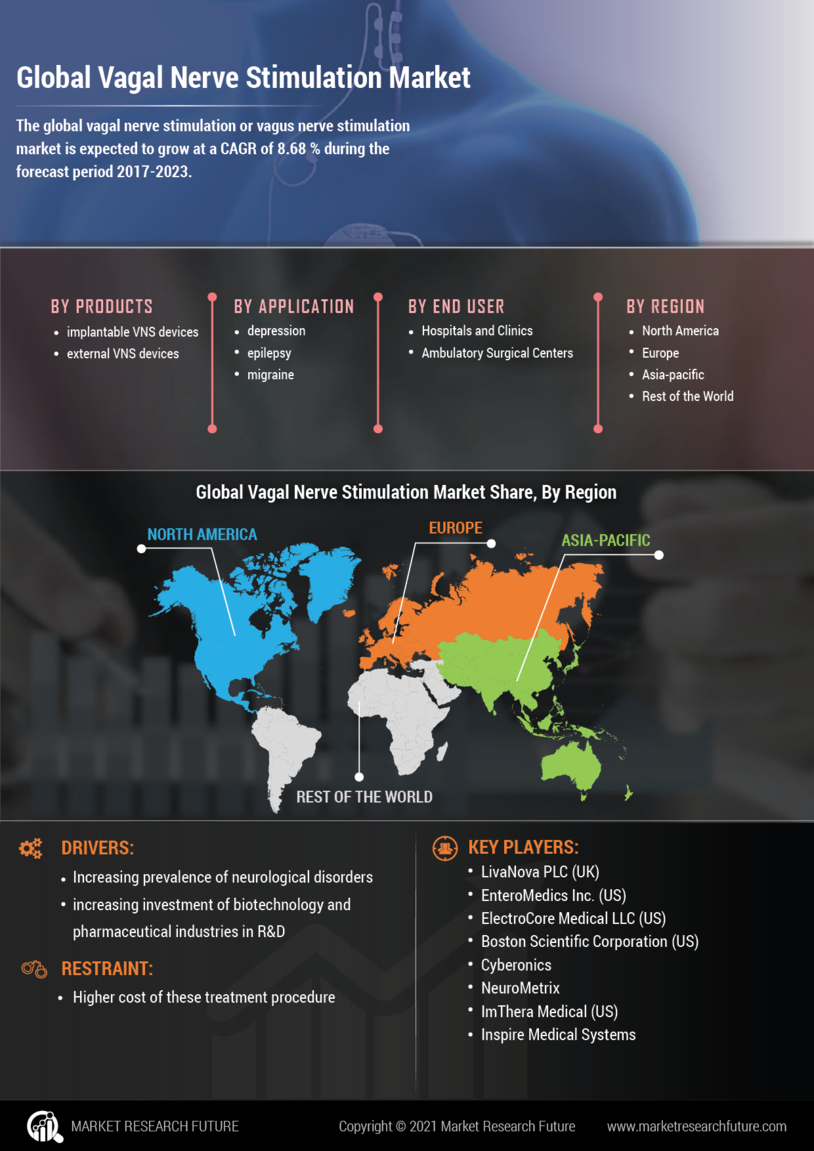 Global Vagal Nerve Stimulation Market

The global vagal nerve stimulation or vagus nerve stimulation market is expected to grow at a CAGR of 8.68 % during the forecast period 2017-2023.

BY PRODUCTS
- implantable VNS devices
- external VNS devices

BY APPLICATION
- depression
- epilepsy
- migraine

BY END USER
- Hospitals and Clinics
- Ambulatory Surgical Centers

BY REGION
- North America
- Europe
- Asia-pacific
- Rest of the World

Global Vagal Nerve Stimulation Market Share, By Region

NORTH AMERICA
EUROPE
ASIA-PACIFIC
REST OF THE WORLD

DRIVERS:
- Increasing prevalence of neurological disorders
- increasing investment of biotechnology and pharmaceutical industries in R&D

RESTRAINT:
- Higher cost of these treatment procedure

KEY PLAYERS:
- LivaNova PLC (UK)
- EnteroMedics Inc. (US)
- ElectroCore Medical LLC (US)
- Boston Scientific Corporation (US)
- Cyberonics
- NeuroMetrix
- ImThera Medical (US)
- Inspire Medical Systems

MARKET RESEARCH FUTURE
Copyright © 2021 Market Research Future
www.marketresearchfuture.com