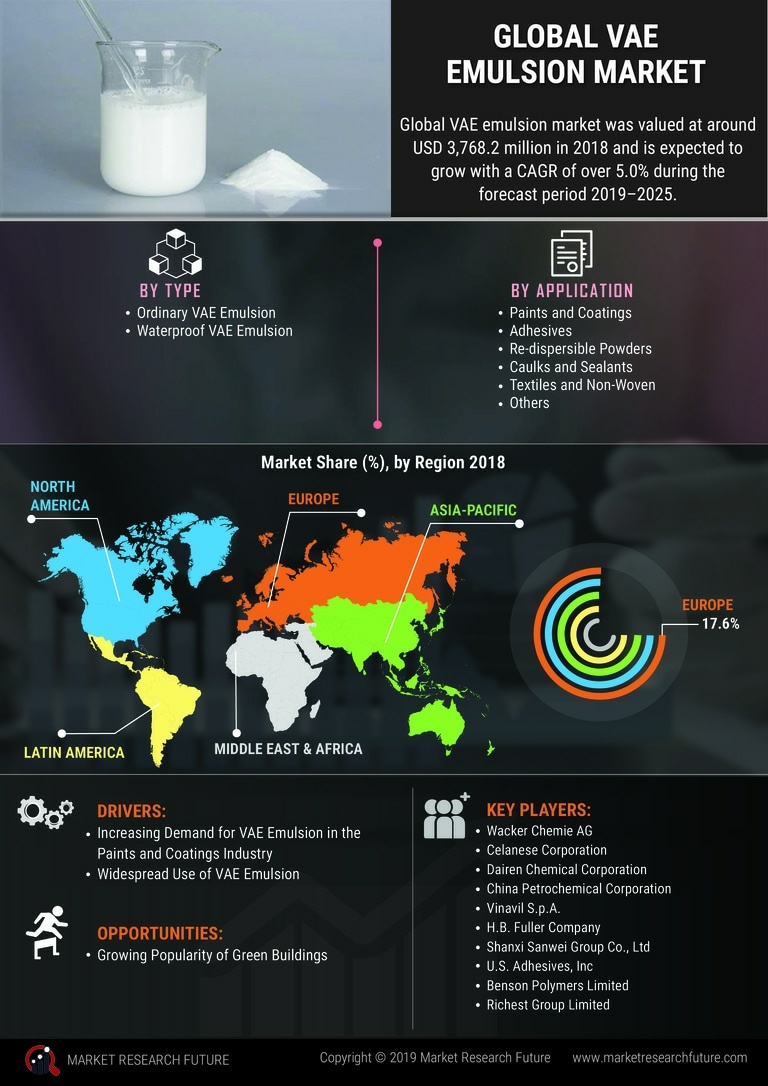 GLOBAL VAE EMULSION MARKET

Global VAE emulsion market was valued at around USD 3,768.2 million in 2018 and is expected to grow with a CAGR of over 5.0% during the forecast period 2019–2025.

BY TYPE
• Ordinary VAE Emulsion
• Waterproof VAE Emulsion

BY APPLICATION
• Paints and Coatings
• Adhesives
• Re-dispersible Powders
• Caulks and Sealants
• Textiles and Non-Woven
• Others

Market Share (%), by Region 2018

NORTH AMERICA
EUROPE
ASIA-PACIFIC
LATIN AMERICA
MIDDLE EAST & AFRICA

EUROPE
17.6%

DRIVERS:
• Increasing Demand for VAE Emulsion in the Paints and Coatings Industry
• Widespread Use of VAE Emulsion

OPPORTUNITIES:
• Growing Popularity of Green Buildings

KEY PLAYERS:
• Wacker Chemie AG
• Celanese Corporation
• Dairen Chemical Corporation
• China Petrochemical Corporation
• Vinavil S.p.A.
• H.B. Fuller Company
• Shanxi Sanwei Group Co., Ltd
• U.S. Adhesives, Inc
• Benson Polymers Limited
• Richest Group Limited

MARKET RESEARCH FUTURE
Copyright © 2019 Market Research Future
www.marketresearchfuture.com