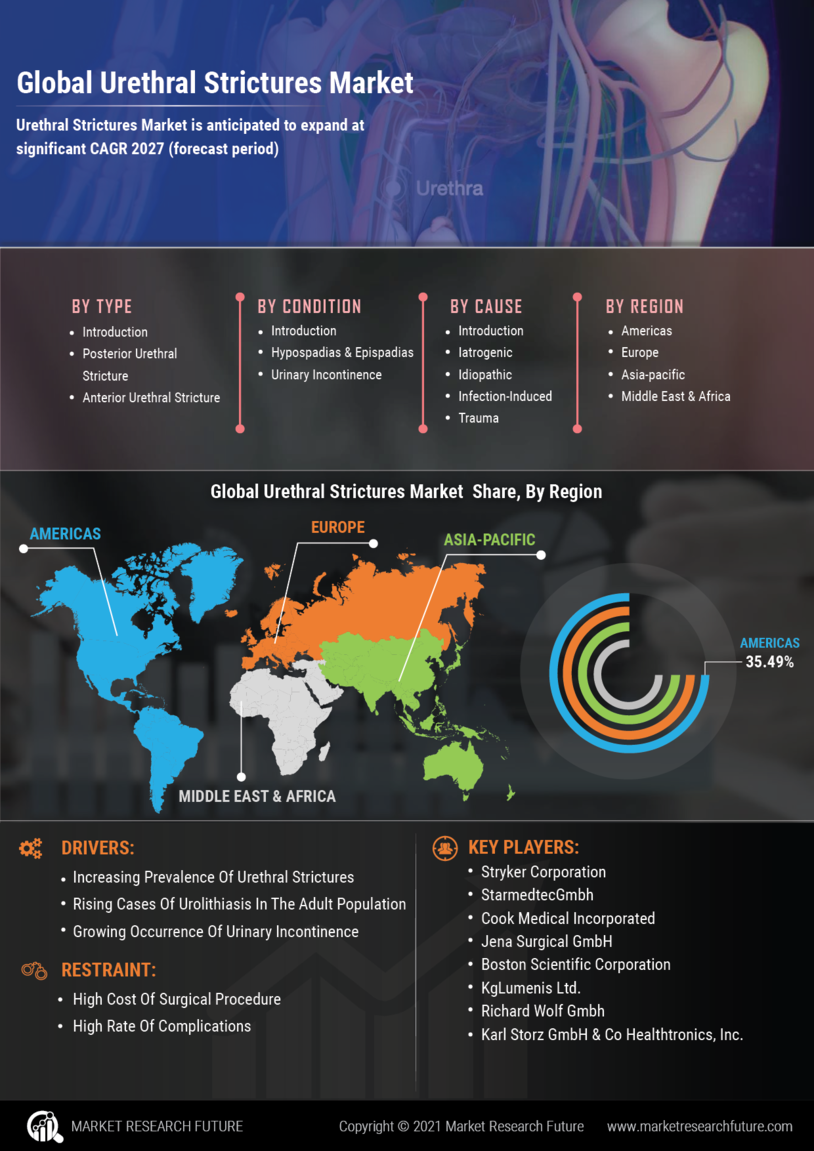 Global Urethral Strictures Market

Urethral Strictures Market is anticipated to expand at significant CAGR 2027 (forecast period)

Urethra

BY TYPE
- Introduction
- Posterior Urethral Stricture
- Anterior Urethral Stricture

BY CONDITION
- Introduction
- Hypospadias & Epispadias
- Urinary Incontinence

BY CAUSE
- Introduction
- Iatrogenic
- Idiopathic
- Infection-Induced
- Trauma

BY REGION
- Americas
- Europe
- Asia-pacific
- Middle East & Africa

Global Urethral Strictures Market Share, By Region

AMERICAS

EUROPE

ASIA-PACIFIC

MIDDLE EAST & AFRICA

AMERICAS
35.49%

DRIVERS:
- Increasing Prevalence Of Urethral Strictures
- Rising Cases Of Urolithiasis In The Adult Population
- Growing Occurrence Of Urinary Incontinence

RESTRAINT:
- High Cost Of Surgical Procedure
- High Rate Of Complications

KEY PLAYERS:
- Stryker Corporation
- StarmedtecGmbh
- Cook Medical Incorporated
- Jena Surgical GmbH
- Boston Scientific Corporation
- KgLumenis Ltd.
- Richard Wolf Gmbh
- Karl Storz GmbH & Co Healthtronics, Inc.

MARKET RESEARCH FUTURE

Copyright © 2021 Market Research Future

www.marketresearchfuture.com