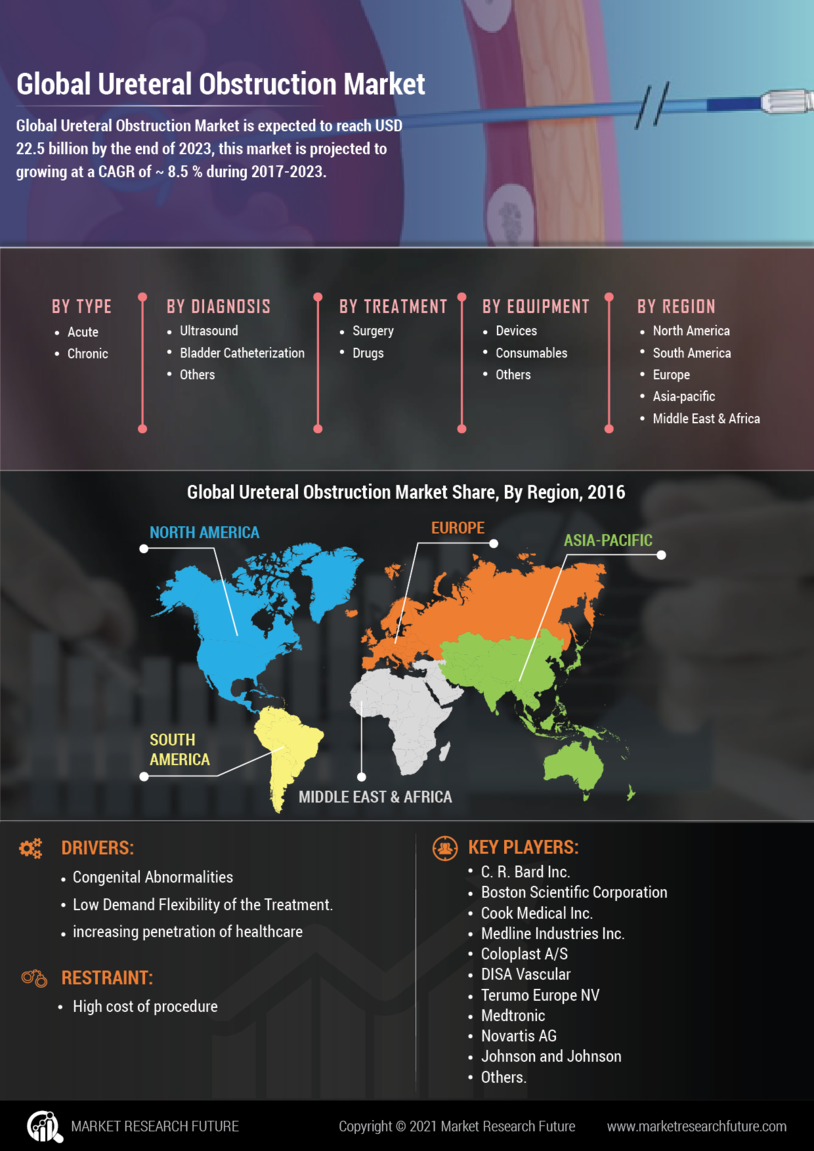 Global Ureteral Obstruction Market

Global Ureteral Obstruction Market is expected to reach USD 22.5 billion by the end of 2023, this market is projected to growing at a CAGR of ~ 8.5 % during 2017-2023.

BY TYPE
- Acute
- Chronic

BY DIAGNOSIS
- Ultrasound
- Bladder Catheterization
- Others

BY TREATMENT
- Surgery
- Drugs

BY EQUIPMENT
- Devices
- Consumables
- Others

BY REGION
- North America
- South America
- Europe
- Asia-pacific
- Middle East & Africa

Global Ureteral Obstruction Market Share, By Region, 2016

NORTH AMERICA
EUROPE
ASIA-PACIFIC
SOUTH AMERICA
MIDDLE EAST & AFRICA

DRIVERS:
- Congenital Abnormalities
- Low Demand Flexibility of the Treatment.
- increasing penetration of healthcare

RESTRAINT:
- High cost of procedure

KEY PLAYERS:
- C. R. Bard Inc.
- Boston Scientific Corporation
- Cook Medical Inc.
- Medline Industries Inc.
- Coloplast A/S
- DISA Vascular
- Terumo Europe NV
- Medtronic
- Novartis AG
- Johnson and Johnson
- Others.

MARKET RESEARCH FUTURE
Copyright © 2021 Market Research Future
www.marketresearchfuture.com