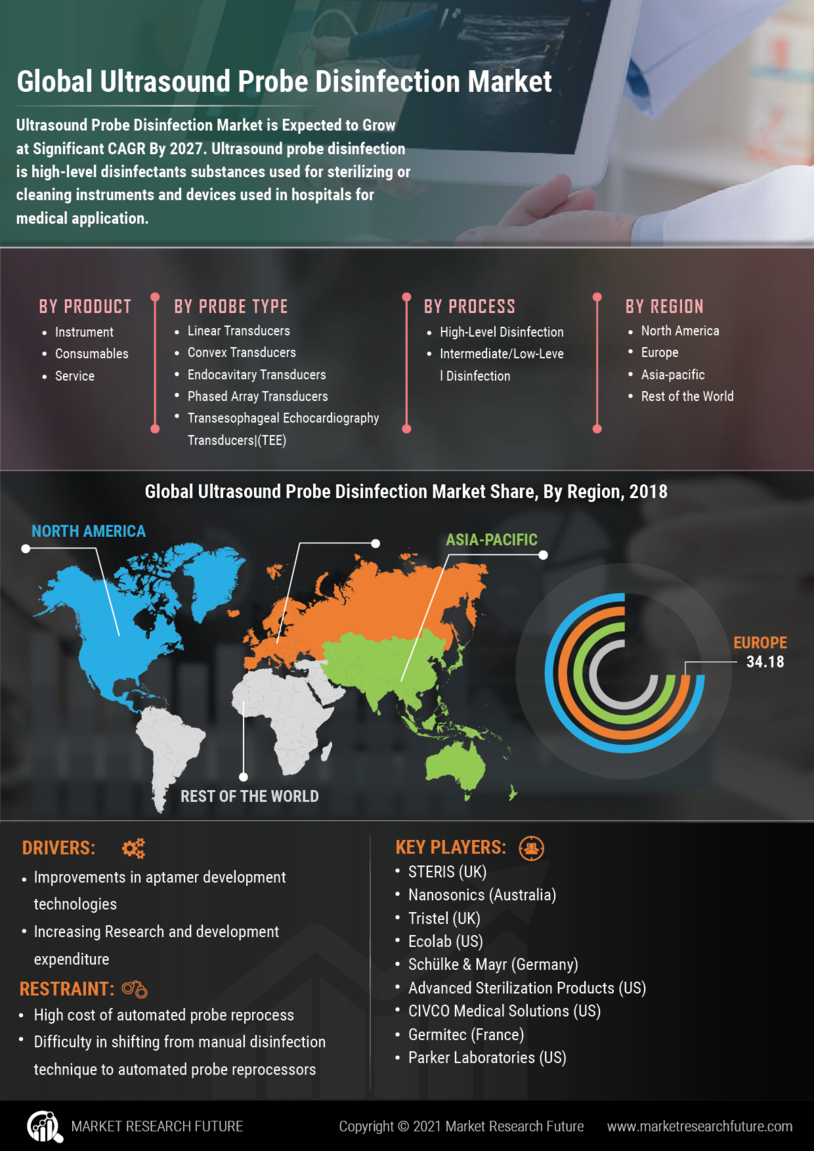 Global Ultrasound Probe Disinfection Market

Ultrasound Probe Disinfection Market is Expected to Grow at Significant CAGR By 2027. Ultrasound probe disinfection is high-level disinfectants substances used for sterilizing or cleaning instruments and devices used in hospitals for medical application.

BY PRODUCT
- Instrument
- Consumables
- Service

BY PROBE TYPE
- Linear Transducers
- Convex Transducers
- Endocavitary Transducers
- Phased Array Transducers
- Transesophageal Echocardiography Transducers|(TEE)

BY PROCESS
- High-Level Disinfection
- Intermediate/Low-Level Disinfection

BY REGION
- North America
- Europe
- Asia-pacific
- Rest of the World

Global Ultrasound Probe Disinfection Market Share, By Region, 2018

NORTH AMERICA

ASIA-PACIFIC

EUROPE
34.18

REST OF THE WORLD

DRIVERS:
- Improvements in aptamer development technologies
- Increasing Research and development expenditure

RESTRAINT:
- High cost of automated probe reprocess
- Difficulty in shifting from manual disinfection technique to automated probe reprocessors

KEY PLAYERS:
- STERIS (UK)
- Nanosonics (Australia)
- Tristel (UK)
- Ecolab (US)
- Schülke & Mayr (Germany)
- Advanced Sterilization Products (US)
- CIVCO Medical Solutions (US)
- Germitec (France)
- Parker Laboratories (US)

MARKET RESEARCH FUTURE

Copyright © 2021 Market Research Future

www.marketresearchfuture.com