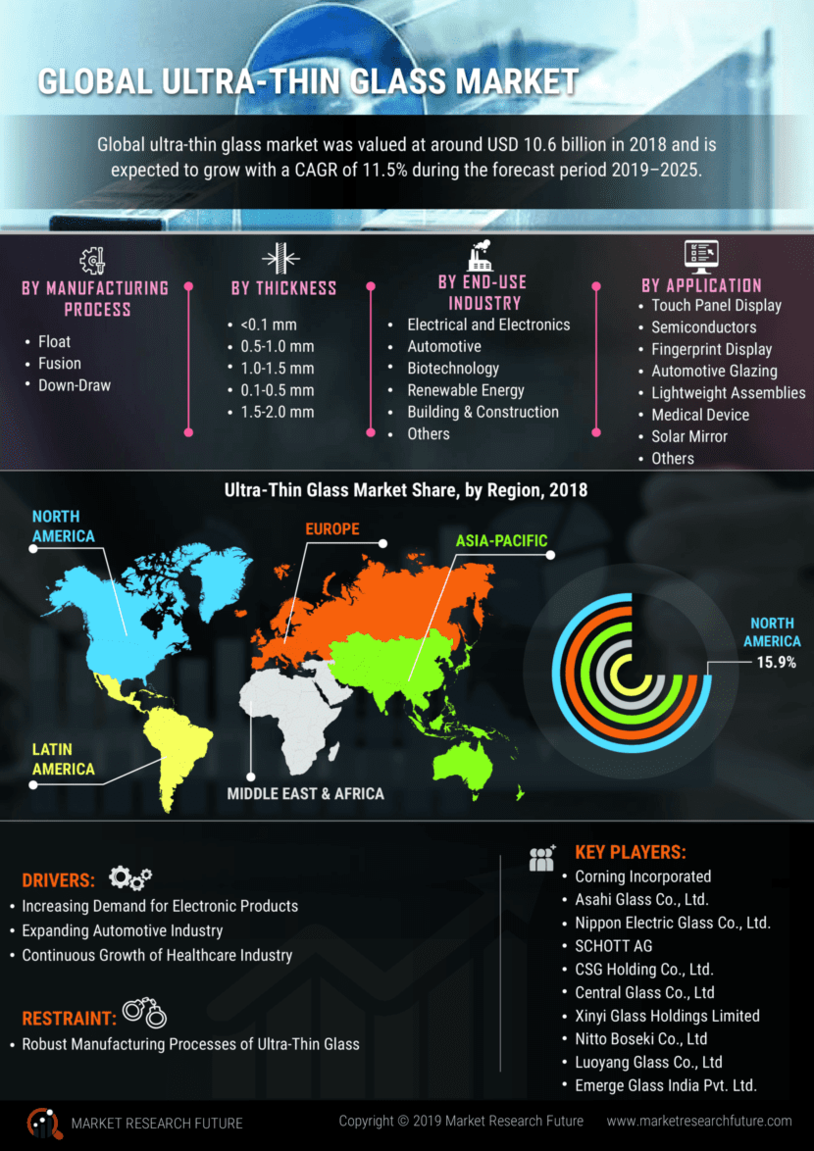 GLOBAL ULTRA-THIN GLASS MARKET

Global ultra-thin glass market was valued at around USD 10.6 billion in 2018 and is expected to grow with a CAGR of 11.5% during the forecast period 2019–2025.

BY MANUFACTURING PROCESS
- Float
- Fusion
- Down-Draw

BY THICKNESS
- <0.1 mm
- 0.5-1.0 mm
- 1.0-1.5 mm
- 0.1-0.5 mm
- 1.5-2.0 mm

BY END-USE INDUSTRY
- Electrical and Electronics
- Automotive
- Biotechnology
- Renewable Energy
- Building & Construction
- Others

BY APPLICATION
- Touch Panel Display
- Semiconductors
- Fingerprint Display
- Automotive Glazing
- Lightweight Assemblies
- Medical Device
- Solar Mirror
- Others

Ultra-Thin Glass Market Share, by Region, 2018

NORTH AMERICA
EUROPE
ASIA-PACIFIC
LATIN AMERICA
MIDDLE EAST & AFRICA

NORTH AMERICA
15.9%

DRIVERS:
- Increasing Demand for Electronic Products
- Expanding Automotive Industry
- Continuous Growth of Healthcare Industry

RESTRAINT:
- Robust Manufacturing Processes of Ultra-Thin Glass

KEY PLAYERS:
- Corning Incorporated
- Asahi Glass Co., Ltd.
- Nippon Electric Glass Co., Ltd.
- SCHOTT AG
- CSG Holding Co., Ltd.
- Central Glass Co., Ltd
- Xinyi Glass Holdings Limited
- Nitto Boseki Co., Ltd
- Luoyang Glass Co., Ltd
- Emerge Glass India Pvt. Ltd.

MARKET RESEARCH FUTURE
Copyright © 2019 Market Research Future
www.marketresearchfuture.com