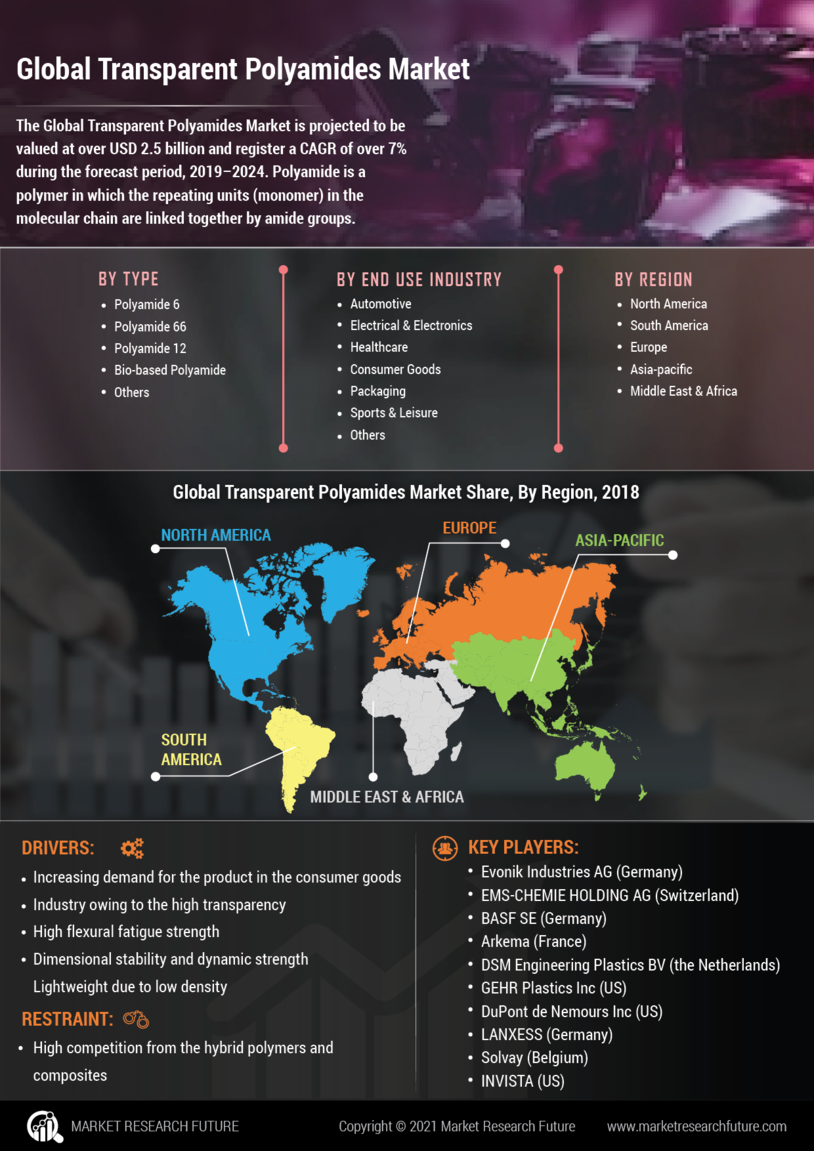 Global Transparent Polyamides Market

The Global Transparent Polyamides Market is projected to be valued at over USD 2.5 billion and register a CAGR of over 7% during the forecast period, 2019–2024. Polyamide is a polymer in which the repeating units (monomer) in the molecular chain are linked together by amide groups.

BY TYPE
- Polyamide 6
- Polyamide 66
- Polyamide 12
- Bio-based Polyamide
- Others

BY END USE INDUSTRY
- Automotive
- Electrical & Electronics
- Healthcare
- Consumer Goods
- Packaging
- Sports & Leisure
- Others

BY REGION
- North America
- South America
- Europe
- Asia-pacific
- Middle East & Africa

Global Transparent Polyamides Market Share, By Region, 2018

NORTH AMERICA
EUROPE
ASIA-PACIFIC
SOUTH AMERICA
MIDDLE EAST & AFRICA

DRIVERS:
- Increasing demand for the product in the consumer goods
- Industry owing to the high transparency
- High flexural fatigue strength
- Dimensional stability and dynamic strength Lightweight due to low density

RESTRAINT:
- High competition from the hybrid polymers and composites

KEY PLAYERS:
- Evonik Industries AG (Germany)
- EMS-CHEMIE HOLDING AG (Switzerland)
- BASF SE (Germany)
- Arkema (France)
- DSM Engineering Plastics BV (the Netherlands)
- GEHR Plastics Inc (US)
- DuPont de Nemours Inc (US)
- LANXESS (Germany)
- Solvay (Belgium)
- INVISTA (US)

MARKET RESEARCH FUTURE
Copyright © 2021 Market Research Future
www.marketresearchfuture.com