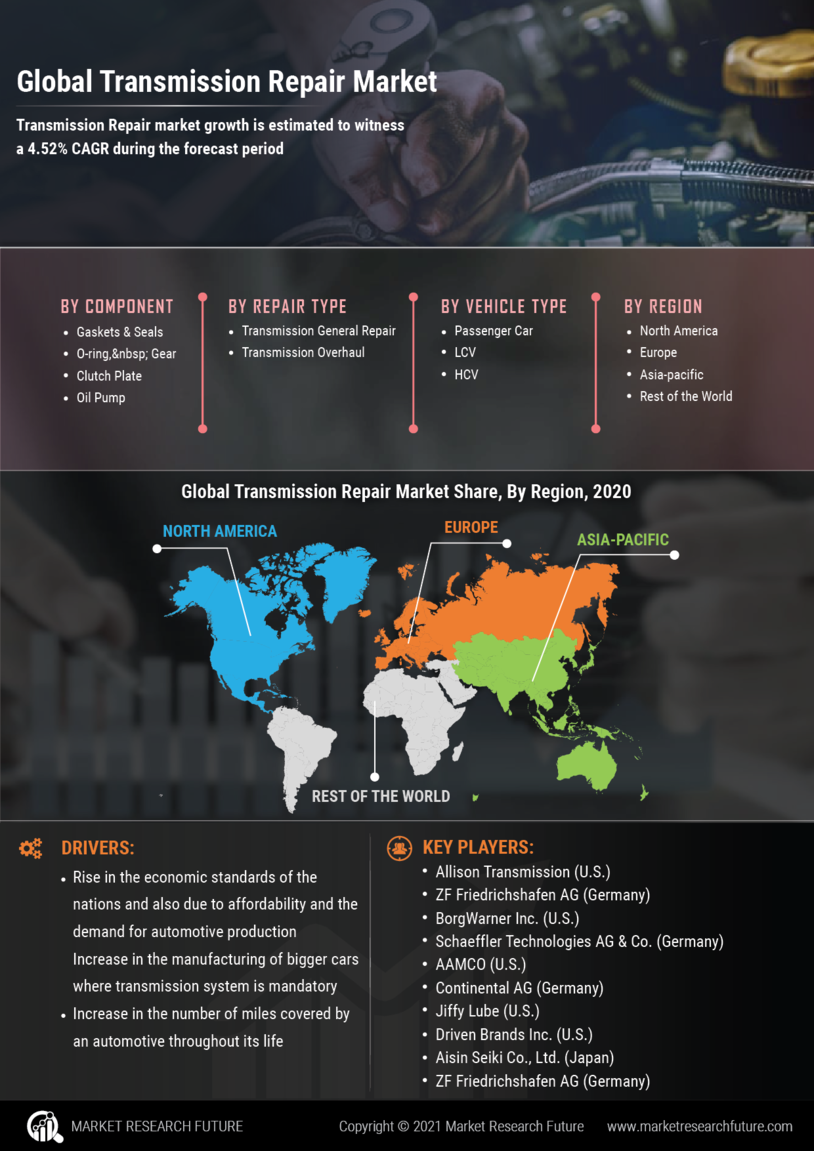 Global Transmission Repair Market

Transmission Repair market growth is estimated to witness a 4.52% CAGR during the forecast period

BY COMPONENT
- Gaskets & Seals
- O-ring,&nbsp; Gear
- Clutch Plate
- Oil Pump

BY REPAIR TYPE
- Transmission General Repair
- Transmission Overhaul

BY VEHICLE TYPE
- Passenger Car
- LCV
- HCV

BY REGION
- North America
- Europe
- Asia-pacific
- Rest of the World

Global Transmission Repair Market Share, By Region, 2020

NORTH AMERICA
EUROPE
ASIA-PACIFIC
REST OF THE WORLD

DRIVERS:
- Rise in the economic standards of the nations and also due to affordability and the demand for automotive production Increase in the manufacturing of bigger cars where transmission system is mandatory
- Increase in the number of miles covered by an automotive throughout its life

KEY PLAYERS:
- Allison Transmission (U.S.)
- ZF Friedrichshafen AG (Germany)
- BorgWarner Inc. (U.S.)
- Schaeffler Technologies AG & Co. (Germany)
- AAMCO (U.S.)
- Continental AG (Germany)
- Jiffy Lube (U.S.)
- Driven Brands Inc. (U.S.)
- Aisin Seiki Co., Ltd. (Japan)
- ZF Friedrichshafen AG (Germany)

MARKET RESEARCH FUTURE
Copyright © 2021 Market Research Future
www.marketresearchfuture.com