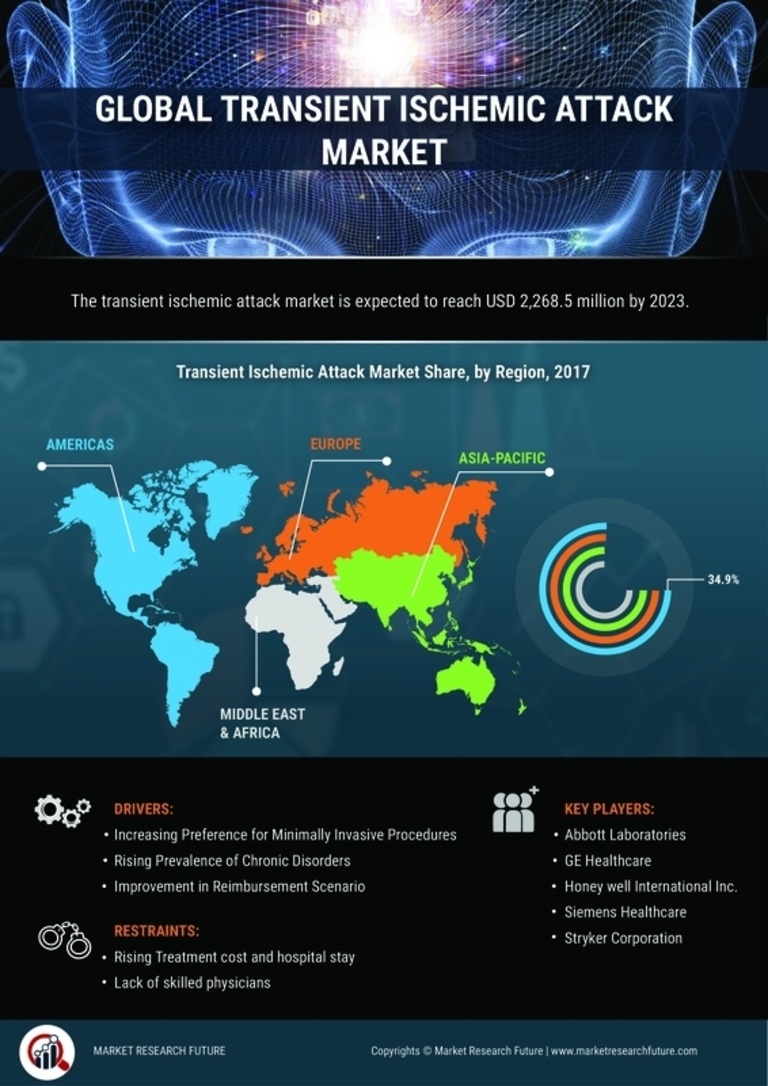 GLOBAL TRANSIENT ISCHEMIC ATTACK MARKET

The transient ischemic attack market is expected to reach USD 2,268.5 million by 2023.

Transient Ischemic Attack Market Share, by Region, 2017

AMERICAS

EUROPE

ASIA-PACIFIC

MIDDLE EAST & AFRICA

34.9%

DRIVERS:
• Increasing Preference for Minimally Invasive Procedures
• Rising Prevalence of Chronic Disorders
• Improvement in Reimbursement Scenario

RESTRAINTS:
• Rising Treatment cost and hospital stay
• Lack of skilled physicians

KEY PLAYERS:
• Abbott Laboratories
• GE Healthcare
• Honey well International Inc.
• Siemens Healthcare
• Stryker Corporation

MARKET RESEARCH FUTURE

Copyrights © Market Research Future | www.marketresearchfuture.com