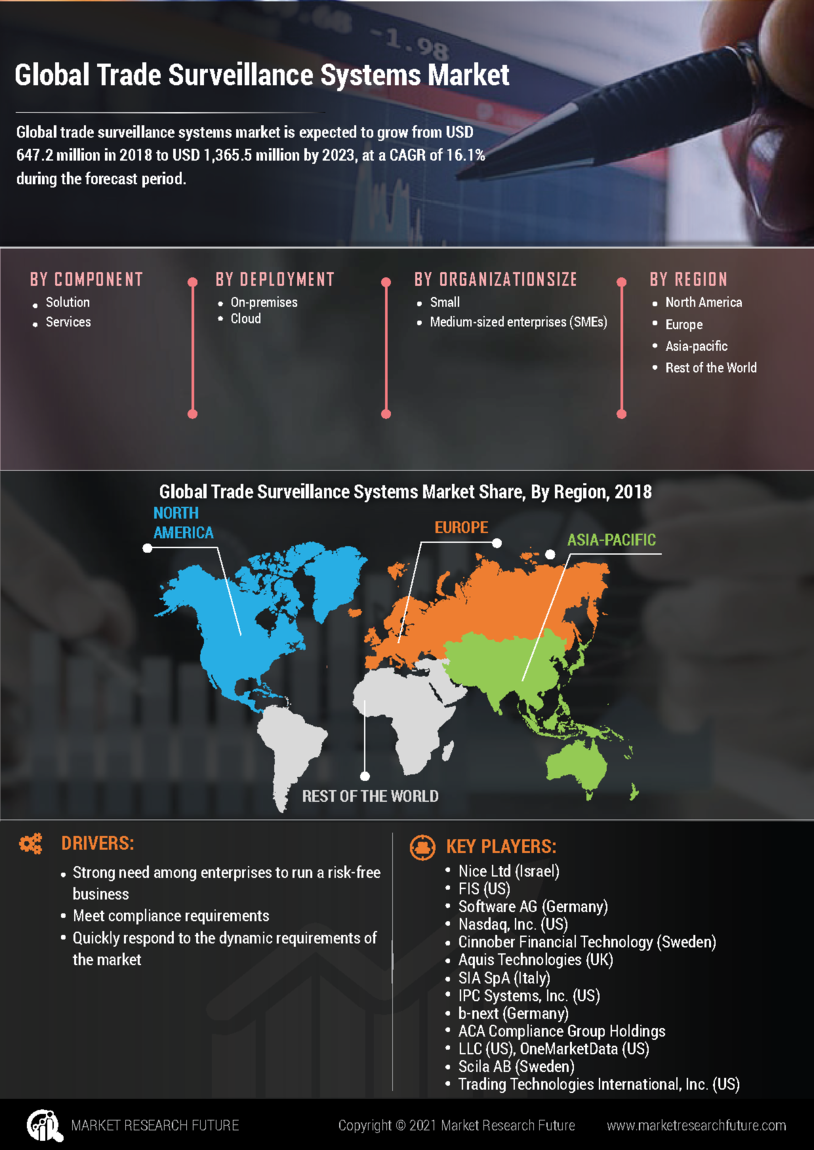 -1.98

Global Trade Surveillance Systems Market

Global trade surveillance systems market is expected to grow from USD 647.2 million in 2018 to USD 1,365.5 million by 2023, at a CAGR of 16.1% during the forecast period.

BY COMPONENT
- Solution
- Services

BY DEPLOYMENT
- On-premises
- Cloud

BY ORGANIZATIONSIZE
- Small
- Medium-sized enterprises (SMEs)

BY REGION
- North America
- Europe
- Asia-pacific
- Rest of the World

Global Trade Surveillance Systems Market Share, By Region, 2018

NORTH AMERICA
EUROPE
ASIA-PACIFIC
REST OF THE WORLD

DRIVERS:
- Strong need among enterprises to run a risk-free business
- Meet compliance requirements
- Quickly respond to the dynamic requirements of the market

KEY PLAYERS:
- Nice Ltd (Israel)
- FIS (US)
- Software AG (Germany)
- Nasdaq, Inc. (US)
- Cinnober Financial Technology (Sweden)
- Aquis Technologies (UK)
- SIA SpA (Italy)
- IPC Systems, Inc. (US)
- b-next (Germany)
- ACA Compliance Group Holdings
- LLC (US), OneMarketData (US)
- Scila AB (Sweden)
- Trading Technologies International, Inc. (US)

MARKET RESEARCH FUTURE
Copyright © 2021 Market Research Future
www.marketresearchfuture.com