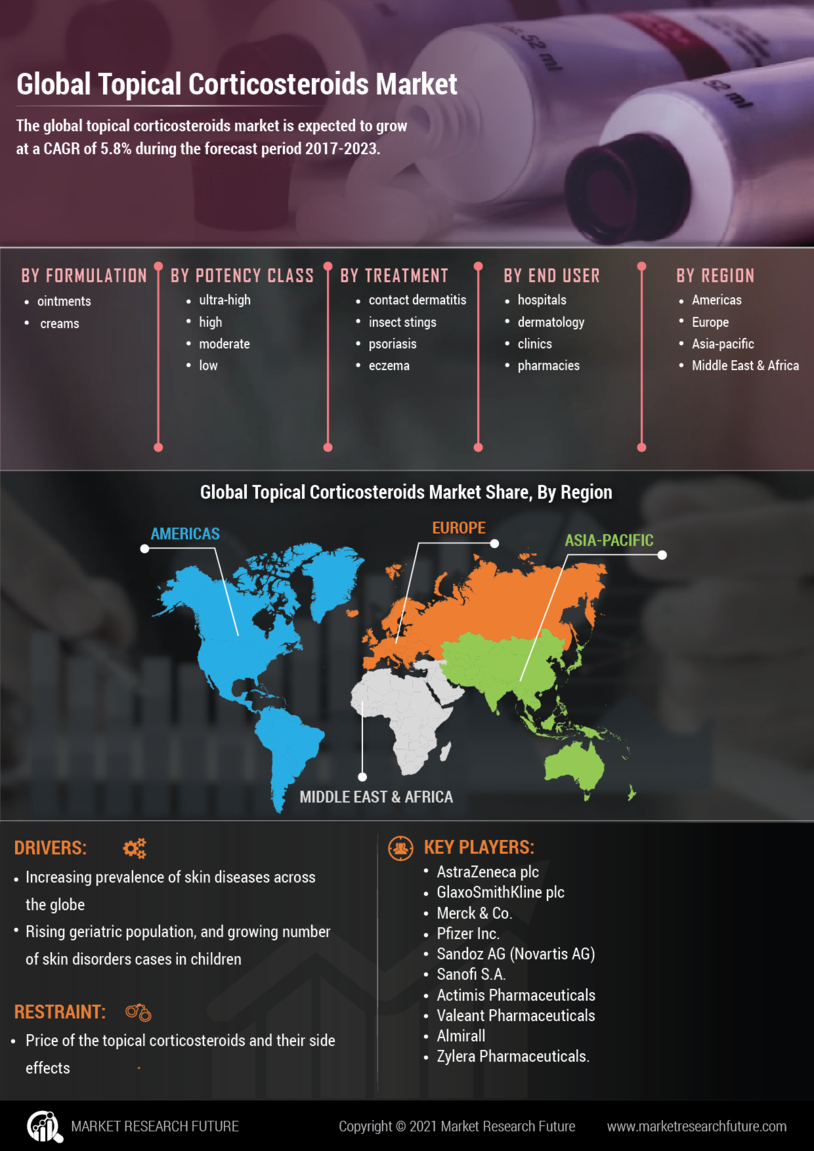 Global Topical Corticosteroids Market

The global topical corticosteroids market is expected to grow at a CAGR of 5.8% during the forecast period 2017-2023.

BY FORMULATION
- ointments
- creams

BY POTENCY CLASS
- ultra-high
- high
- moderate
- low

BY TREATMENT
- contact dermatitis
- insect stings
- psoriasis
- eczema

BY END USER
- hospitals
- dermatology
- clinics
- pharmacies

BY REGION
- Americas
- Europe
- Asia-pacific
- Middle East & Africa

Global Topical Corticosteroids Market Share, By Region

AMERICAS
EUROPE
ASIA-PACIFIC
MIDDLE EAST & AFRICA

DRIVERS:
- Increasing prevalence of skin diseases across the globe
- Rising geriatric population, and growing number of skin disorders cases in children

RESTRAINT:
- Price of the topical corticosteroids and their side effects

KEY PLAYERS:
- AstraZeneca plc
- GlaxoSmithKline plc
- Merck & Co.
- Pfizer Inc.
- Sandoz AG (Novartis AG)
- Sanofi S.A.
- Actimis Pharmaceuticals
- Valeant Pharmaceuticals
- Almirall
- Zylera Pharmaceuticals.

MARKET RESEARCH FUTURE
Copyright © 2021 Market Research Future
www.marketresearchfuture.com