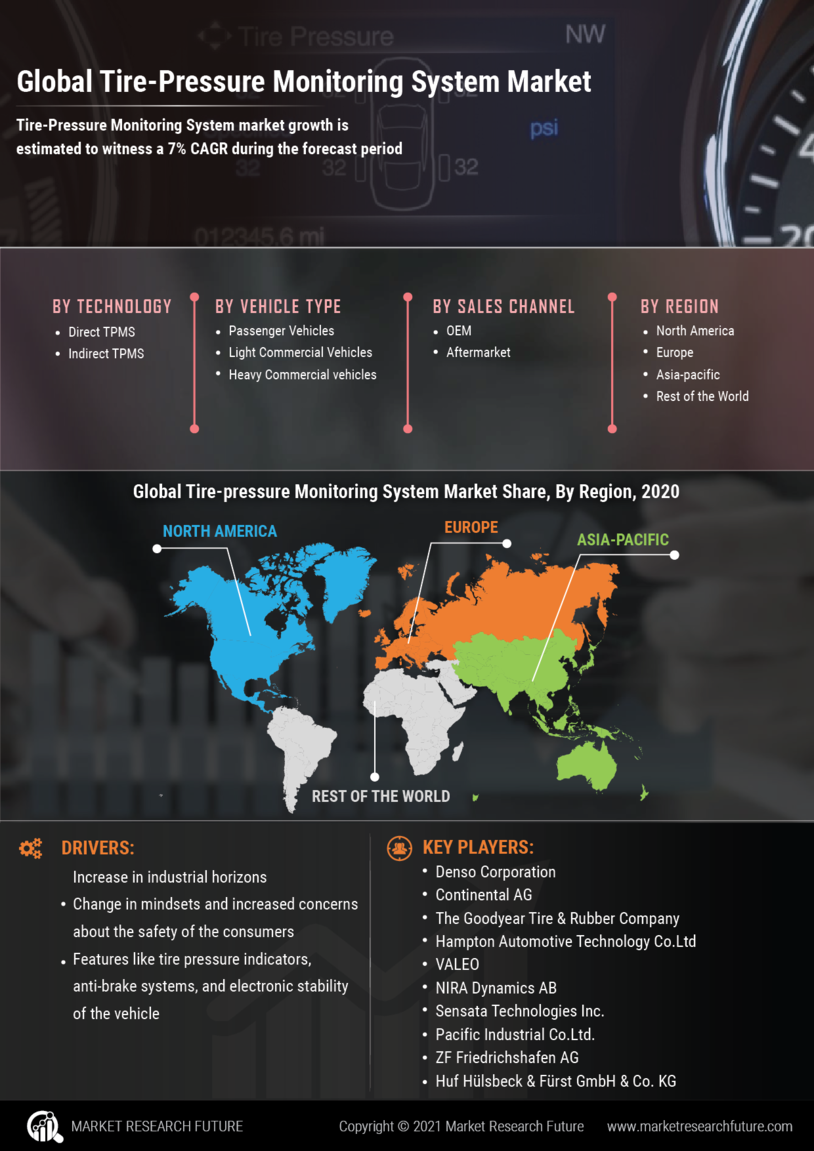 Tire Pressure

NW

psi

32

32

32

012345.6 mi

Global Tire-Pressure Monitoring System Market

Tire-Pressure Monitoring System market growth is estimated to witness a 7% CAGR during the forecast period

BY TECHNOLOGY
- Direct TPMS
- Indirect TPMS

BY VEHICLE TYPE
- Passenger Vehicles
- Light Commercial Vehicles
- Heavy Commercial vehicles

BY SALES CHANNEL
- OEM
- Aftermarket

BY REGION
- North America
- Europe
- Asia-pacific
- Rest of the World

Global Tire-pressure Monitoring System Market Share, By Region, 2020

NORTH AMERICA

EUROPE

ASIA-PACIFIC

REST OF THE WORLD

DRIVERS:
Increase in industrial horizons
- Change in mindsets and increased concerns about the safety of the consumers
- Features like tire pressure indicators, anti-brake systems, and electronic stability of the vehicle

KEY PLAYERS:
- Denso Corporation
- Continental AG
- The Goodyear Tire & Rubber Company
- Hampton Automotive Technology Co.Ltd
- VALEO
- NIRA Dynamics AB
- Sensata Technologies Inc.
- Pacific Industrial Co.Ltd.
- ZF Friedrichshafen AG
- Huf Hülsbeck & Fürst GmbH & Co. KG

MARKET RESEARCH FUTURE

Copyright © 2021 Market Research Future

www.marketresearchfuture.com