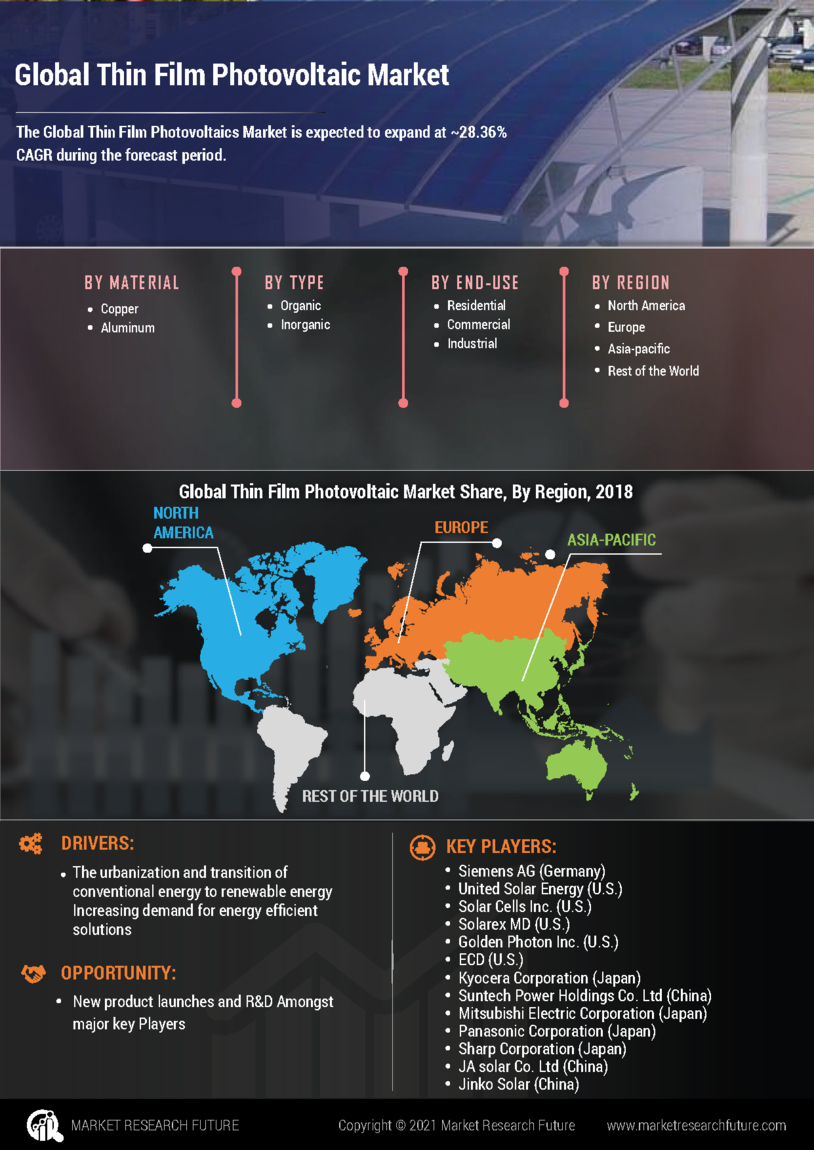 Global Thin Film Photovoltaic Market

The Global Thin Film Photovoltaics Market is expected to expand at ~28.36% CAGR during the forecast period.

BY MATERIAL
- Copper
- Aluminum

BY TYPE
- Organic
- Inorganic

BY END-USE
- Residential
- Commercial
- Industrial

BY REGION
- North America
- Europe
- Asia-pacific
- Rest of the World

Global Thin Film Photovoltaic Market Share, By Region, 2018

NORTH AMERICA

EUROPE

ASIA-PACIFIC

REST OF THE WORLD

DRIVERS:
- The urbanization and transition of conventional energy to renewable energy Increasing demand for energy efficient solutions

OPPORTUNITY:
- New product launches and R&D Amongst major key Players

KEY PLAYERS:
- Siemens AG (Germany)
- United Solar Energy (U.S.)
- Solar Cells Inc. (U.S.)
- Solarex MD (U.S.)
- Golden Photon Inc. (U.S.)
- ECD (U.S.)
- Kyocera Corporation (Japan)
- Suntech Power Holdings Co. Ltd (China)
- Mitsubishi Electric Corporation (Japan)
- Panasonic Corporation (Japan)
- Sharp Corporation (Japan)
- JA solar Co. Ltd (China)
- Jinko Solar (China)

MARKET RESEARCH FUTURE

Copyright © 2021 Market Research Future

www.marketresearchfuture.com