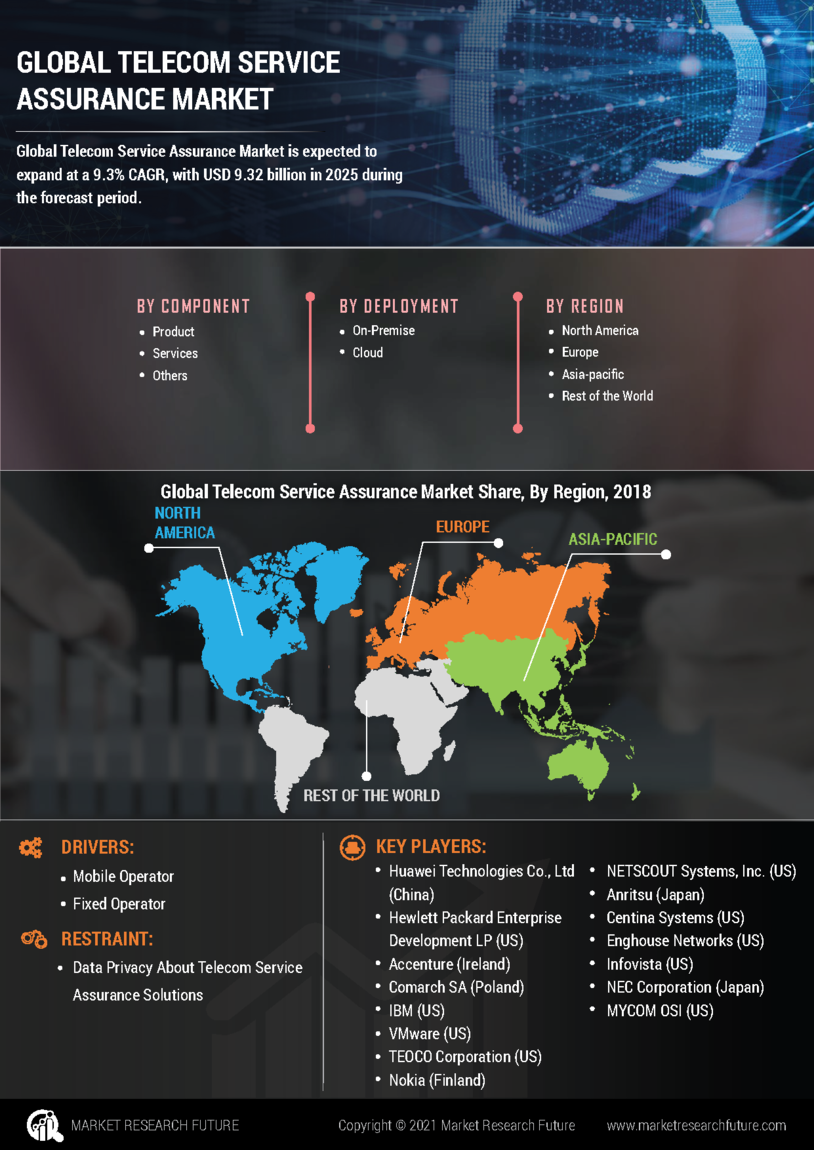 GLOBAL TELECOM SERVICE ASSURANCE MARKET

Global Telecom Service Assurance Market is expected to expand at a 9.3% CAGR, with USD 9.32 billion in 2025 during the forecast period.

BY COMPONENT
- Product
- Services
- Others

BY DEPLOYMENT
- On-Premise
- Cloud

BY REGION
- North America
- Europe
- Asia-pacific
- Rest of the World

Global Telecom Service Assurance Market Share, By Region, 2018

NORTH AMERICA

EUROPE

ASIA-PACIFIC

REST OF THE WORLD

DRIVERS:
- Mobile Operator
- Fixed Operator

RESTRAINT:
- Data Privacy About Telecom Service Assurance Solutions

KEY PLAYERS:
- Huawei Technologies Co., Ltd (China)
- Hewlett Packard Enterprise Development LP (US)
- Accenture (Ireland)
- Comarch SA (Poland)
- IBM (US)
- VMware (US)
- TEOCO Corporation (US)
- Nokia (Finland)
- NETSCOUT Systems, Inc. (US)
- Anritsu (Japan)
- Centina Systems (US)
- Enghouse Networks (US)
- Infovista (US)
- NEC Corporation (Japan)
- MYCOM OSI (US)

MARKET RESEARCH FUTURE

Copyright © 2021 Market Research Future

www.marketresearchfuture.com