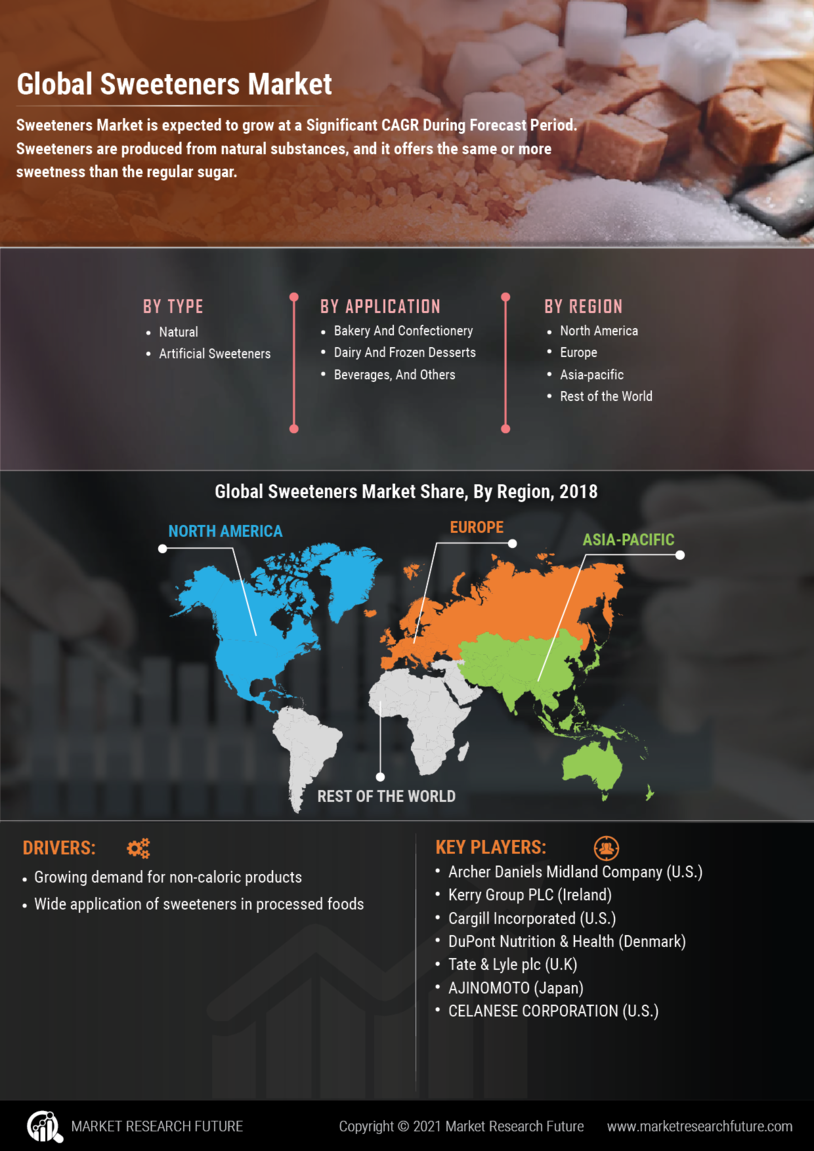 Global Sweeteners Market

Sweeteners Market is expected to grow at a Significant CAGR During Forecast Period. Sweeteners are produced from natural substances, and it offers the same or more sweetness than the regular sugar.

BY TYPE
• Natural
• Artificial Sweeteners

BY APPLICATION
• Bakery And Confectionery
• Dairy And Frozen Desserts
• Beverages, And Others

BY REGION
• North America
• Europe
• Asia-pacific
• Rest of the World

Global Sweeteners Market Share, By Region, 2018

NORTH AMERICA
EUROPE
ASIA-PACIFIC
REST OF THE WORLD

DRIVERS:
• Growing demand for non-caloric products
• Wide application of sweeteners in processed foods

KEY PLAYERS:
• Archer Daniels Midland Company (U.S.)
• Kerry Group PLC (Ireland)
• Cargill Incorporated (U.S.)
• DuPont Nutrition & Health (Denmark)
• Tate & Lyle plc (U.K)
• AJINOMOTO (Japan)
• CELANESE CORPORATION (U.S.)

MARKET RESEARCH FUTURE
Copyright © 2021 Market Research Future
www.marketresearchfuture.com