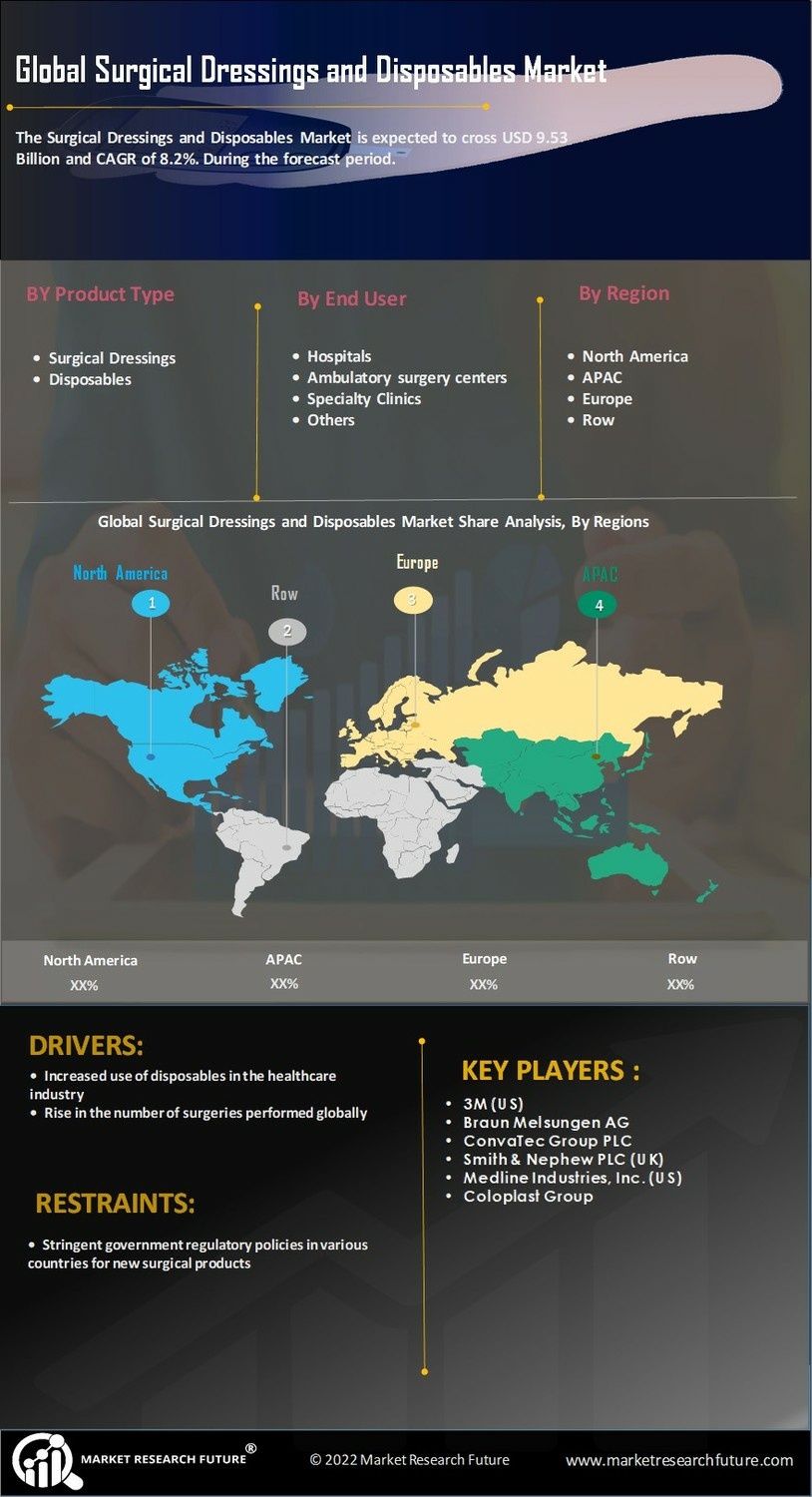 Global Surgical Dressings and Disposables Market

The Surgical Dressings and Disposables Market is expected to cross USD 9.53 Billion and CAGR of 8.2%. During the forecast period.

BY Product Type
- Surgical Dressings
- Disposables

By End User
- Hospitals
- Ambulatory surgery centers
- Specialty Clinics
- Others

By Region
- North America
- APAC
- Europe
- Row

Global Surgical Dressings and Disposables Market Share Analysis, By Regions

North America 1
Row 2
Europe 3
APAC 4

| North America | APAC | Europe | Row |
|---|---|---|---|
| XX% | XX% | XX% | XX% |

DRIVERS:
- Increased use of disposables in the healthcare industry
- Rise in the number of surgeries performed globally

RESTRAINTS:
- Stringent government regulatory policies in various countries for new surgical products

KEY PLAYERS :
- 3M (US)
- Braun Melsungen AG
- ConvaTec Group PLC
- Smith & Nephew PLC (UK)
- Medline Industries, Inc. (US)
- Coloplast Group

MARKET RESEARCH FUTURE®
© 2022 Market Research Future
www.marketresearchfuture.com