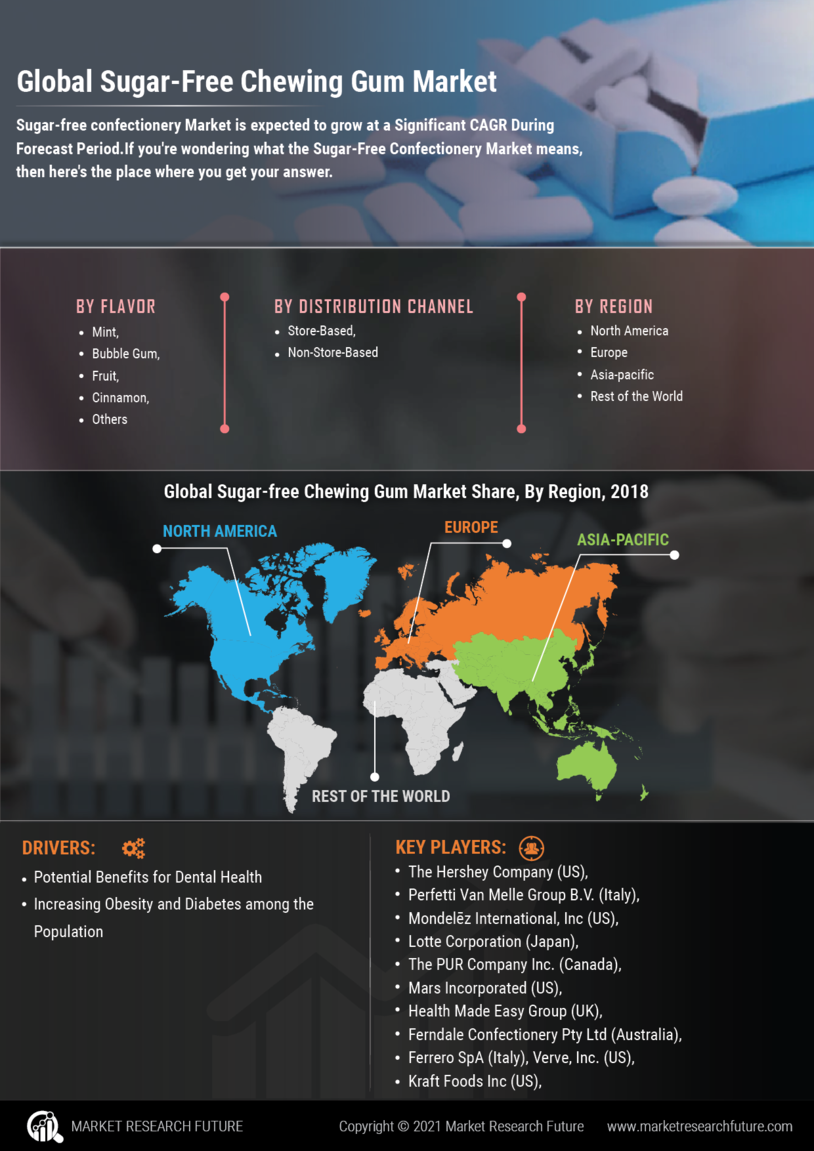 Global Sugar-Free Chewing Gum Market

Sugar-free confectionery Market is expected to grow at a Significant CAGR During Forecast Period.If you're wondering what the Sugar-Free Confectionery Market means, then here's the place where you get your answer.

BY FLAVOR
- Mint,
- Bubble Gum,
- Fruit,
- Cinnamon,
- Others

BY DISTRIBUTION CHANNEL
- Store-Based,
- Non-Store-Based

BY REGION
- North America
- Europe
- Asia-pacific
- Rest of the World

Global Sugar-free Chewing Gum Market Share, By Region, 2018

NORTH AMERICA

EUROPE

ASIA-PACIFIC

REST OF THE WORLD

DRIVERS:
- Potential Benefits for Dental Health
- Increasing Obesity and Diabetes among the Population

KEY PLAYERS:
- The Hershey Company (US),
- Perfetti Van Melle Group B.V. (Italy),
- Mondelēz International, Inc (US),
- Lotte Corporation (Japan),
- The PUR Company Inc. (Canada),
- Mars Incorporated (US),
- Health Made Easy Group (UK),
- Ferndale Confectionery Pty Ltd (Australia),
- Ferrero SpA (Italy), Verve, Inc. (US),
- Kraft Foods Inc (US),

MARKET RESEARCH FUTURE

Copyright © 2021 Market Research Future

www.marketresearchfuture.com