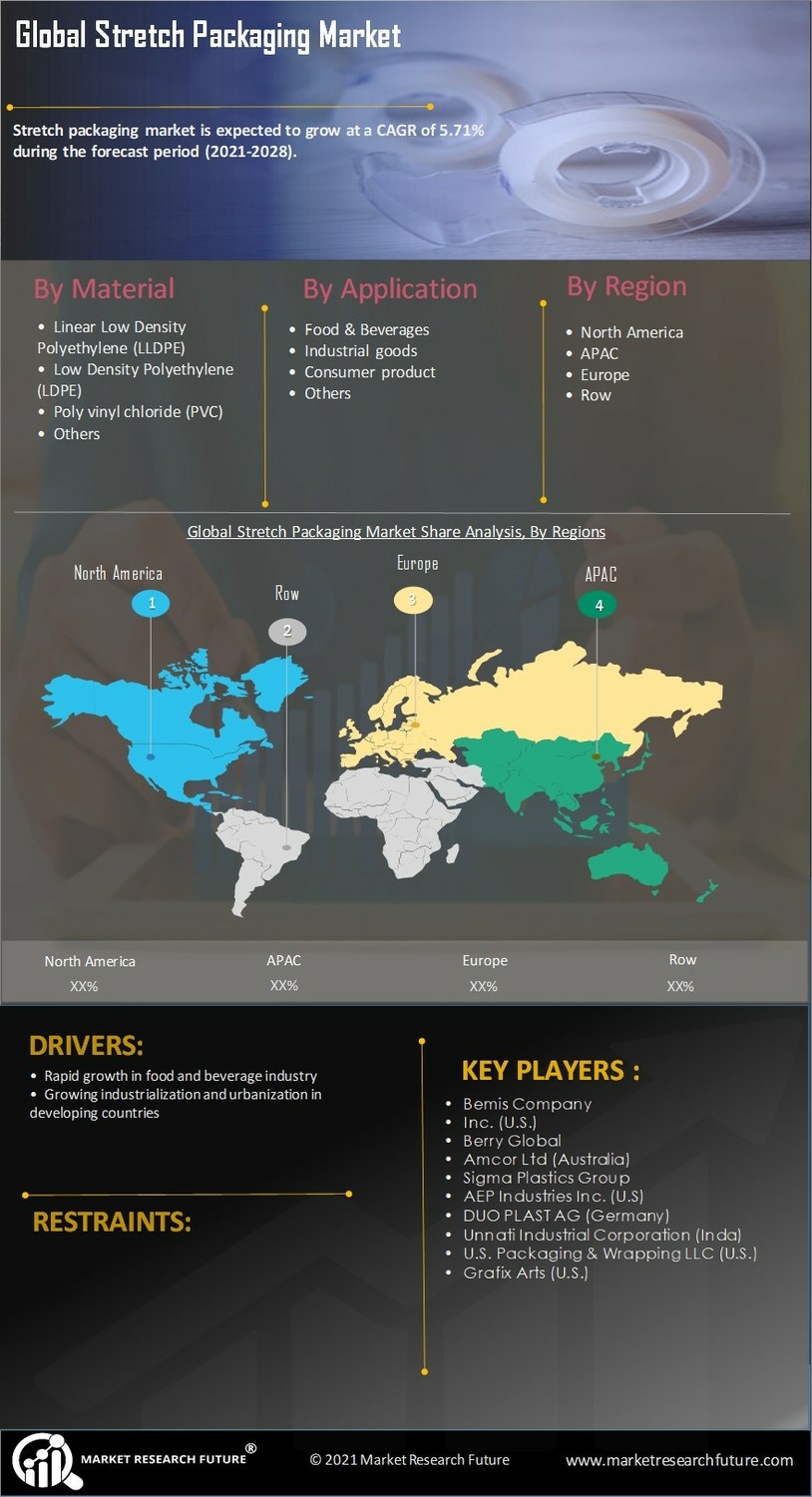 Global Stretch Packaging Market

Stretch packaging market is expected to grow at a CAGR of 5.71% during the forecast period (2021-2028).

By Material
• Linear Low Density Polyethylene (LLDPE)
• Low Density Polyethylene (LDPE)
• Poly vinyl chloride (PVC)
• Others

By Application
• Food & Beverages
• Industrial goods
• Consumer product
• Others

By Region
• North America
• APAC
• Europe
• Row

Global Stretch Packaging Market Share Analysis, By Regions

North America
1
Row
2
Europe
3
APAC
4

| North America | APAC | Europe | Row |
|---|---|---|---|
| XX% | XX% | XX% | XX% |

DRIVERS:
• Rapid growth in food and beverage industry
• Growing industrialization and urbanization in developing countries

RESTRAINTS:

KEY PLAYERS :
• Bemis Company
• Inc. (U.S.)
• Berry Global
• Amcor Ltd (Australia)
• Sigma Plastics Group
• AEP Industries Inc. (U.S)
• DUO PLAST AG (Germany)
• Unnati Industrial Corporation (Inda)
• U.S. Packaging & Wrapping LLC (U.S.)
• Grafix Arts (U.S.)

MARKET RESEARCH FUTURE®
© 2021 Market Research Future
www.marketresearchfuture.com