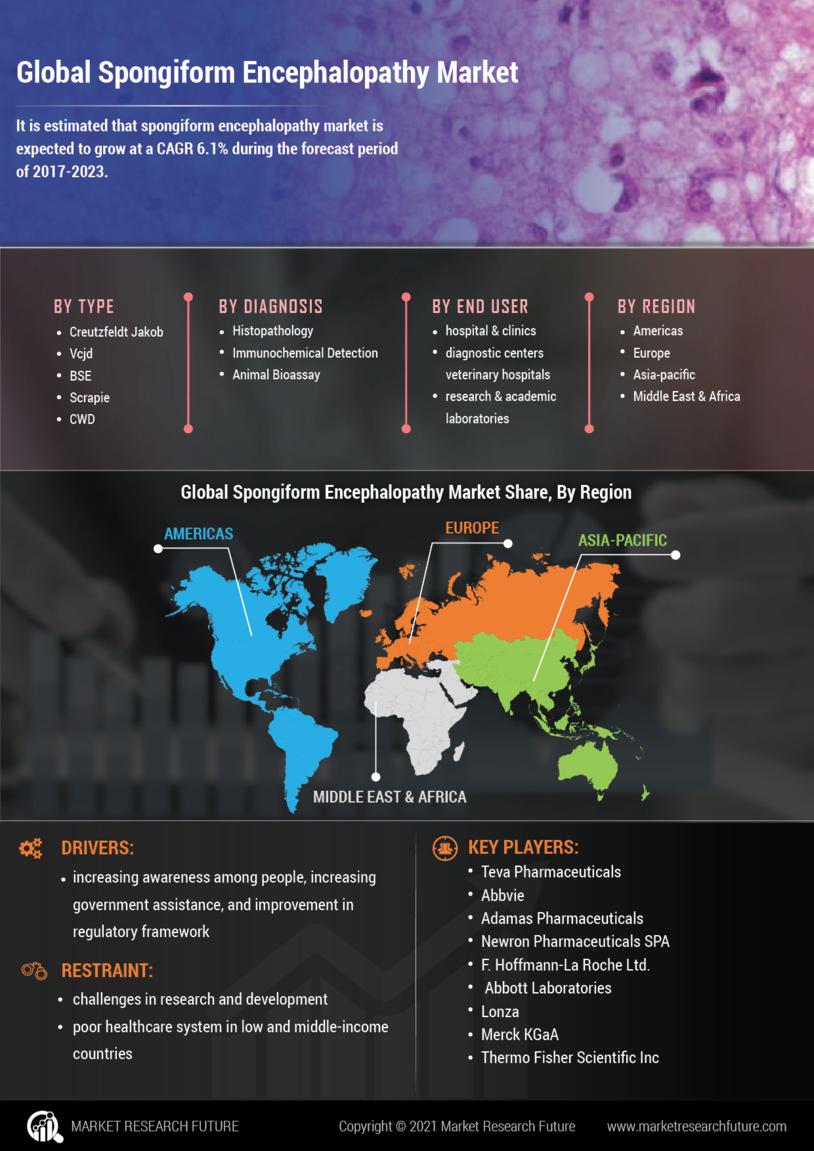 Global Spongiform Encephalopathy Market

It is estimated that spongiform encephalopathy market is expected to grow at a CAGR 6.1% during the forecast period of 2017-2023.

BY TYPE
- Creutzfeldt Jakob
- Vcjd
- BSE
- Scrapie
- CWD

BY DIAGNOSIS
- Histopathology
- Immunochemical Detection
- Animal Bioassay

BY END USER
- hospital & clinics
- diagnostic centers veterinary hospitals
- research & academic laboratories

BY REGION
- Americas
- Europe
- Asia-pacific
- Middle East & Africa

Global Spongiform Encephalopathy Market Share, By Region

AMERICAS
EUROPE
ASIA-PACIFIC
MIDDLE EAST & AFRICA

DRIVERS:
- increasing awareness among people, increasing government assistance, and improvement in regulatory framework

RESTRAINT:
- challenges in research and development
- poor healthcare system in low and middle-income countries

KEY PLAYERS:
- Teva Pharmaceuticals
- Abbvie
- Adamas Pharmaceuticals
- Newron Pharmaceuticals SPA
- F. Hoffmann-La Roche Ltd.
- Abbott Laboratories
- Lonza
- Merck KGaA
- Thermo Fisher Scientific Inc

MARKET RESEARCH FUTURE
Copyright © 2021 Market Research Future
www.marketresearchfuture.com