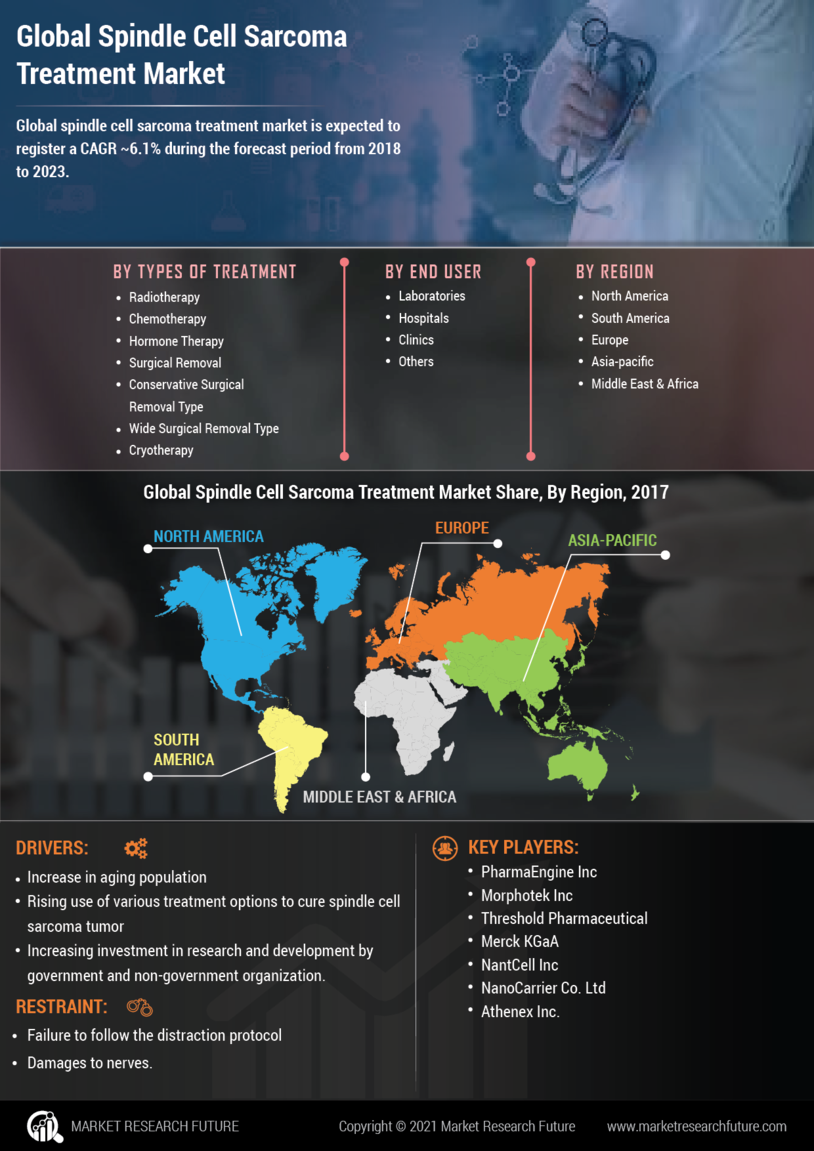 Global Spindle Cell Sarcoma Treatment Market

Global spindle cell sarcoma treatment market is expected to register a CAGR ~6.1% during the forecast period from 2018 to 2023.

BY TYPES OF TREATMENT
- Radiotherapy
- Chemotherapy
- Hormone Therapy
- Surgical Removal
- Conservative Surgical Removal Type
- Wide Surgical Removal Type
- Cryotherapy

BY END USER
- Laboratories
- Hospitals
- Clinics
- Others

BY REGION
- North America
- South America
- Europe
- Asia-pacific
- Middle East & Africa

Global Spindle Cell Sarcoma Treatment Market Share, By Region, 2017

NORTH AMERICA
EUROPE
ASIA-PACIFIC
SOUTH AMERICA
MIDDLE EAST & AFRICA

DRIVERS:
- Increase in aging population
- Rising use of various treatment options to cure spindle cell sarcoma tumor
- Increasing investment in research and development by government and non-government organization.

RESTRAINT:
- Failure to follow the distraction protocol
- Damages to nerves.

KEY PLAYERS:
- PharmaEngine Inc
- Morphotek Inc
- Threshold Pharmaceutical
- Merck KGaA
- NantCell Inc
- NanoCarrier Co. Ltd
- Athenex Inc.

MARKET RESEARCH FUTURE
Copyright © 2021 Market Research Future
www.marketresearchfuture.com