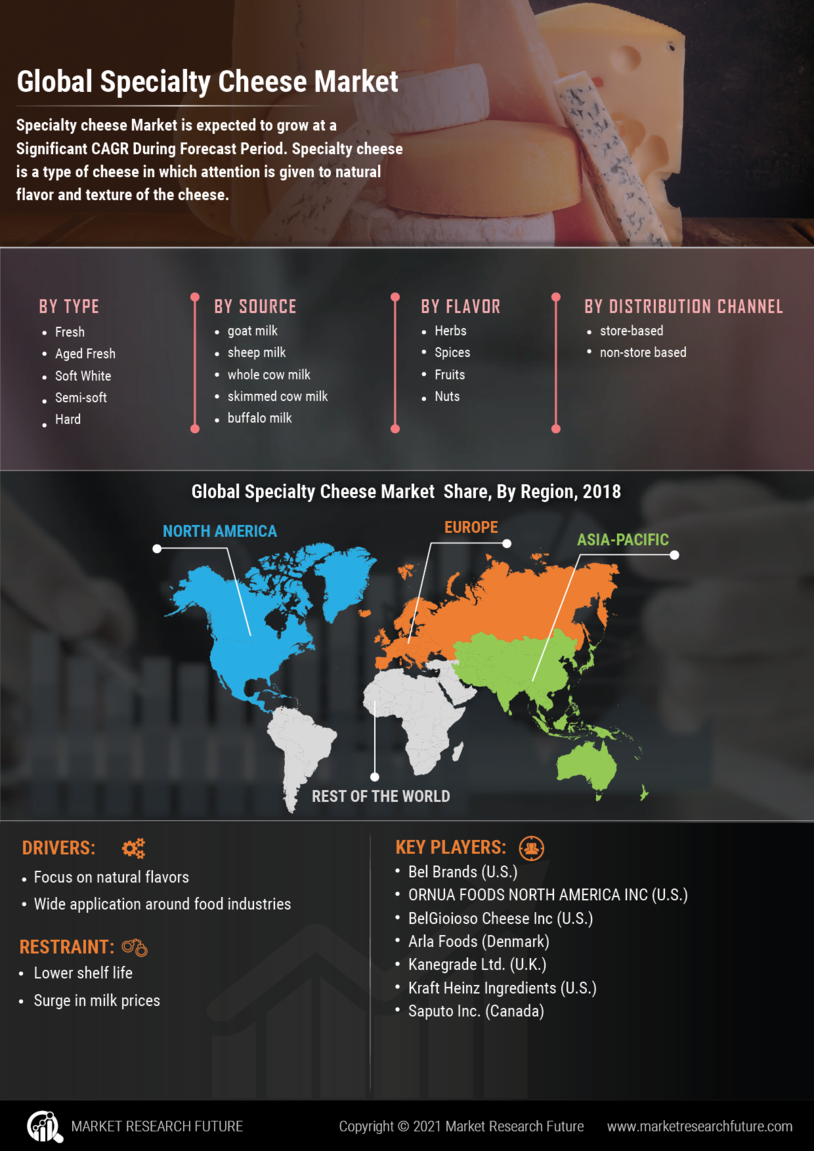 Global Specialty Cheese Market

Specialty cheese Market is expected to grow at a Significant CAGR During Forecast Period. Specialty cheese is a type of cheese in which attention is given to natural flavor and texture of the cheese.

BY TYPE
- Fresh
- Aged Fresh
- Soft White
- Semi-soft
- Hard

BY SOURCE
- goat milk
- sheep milk
- whole cow milk
- skimmed cow milk
- buffalo milk

BY FLAVOR
- Herbs
- Spices
- Fruits
- Nuts

BY DISTRIBUTION CHANNEL
- store-based
- non-store based

Global Specialty Cheese Market Share, By Region, 2018

NORTH AMERICA
EUROPE
ASIA-PACIFIC
REST OF THE WORLD

DRIVERS:
- Focus on natural flavors
- Wide application around food industries

RESTRAINT:
- Lower shelf life
- Surge in milk prices

KEY PLAYERS:
- Bel Brands (U.S.)
- ORNUA FOODS NORTH AMERICA INC (U.S.)
- BelGioioso Cheese Inc (U.S.)
- Arla Foods (Denmark)
- Kanegrade Ltd. (U.K.)
- Kraft Heinz Ingredients (U.S.)
- Saputo Inc. (Canada)

MARKET RESEARCH FUTURE
Copyright © 2021 Market Research Future
www.marketresearchfuture.com