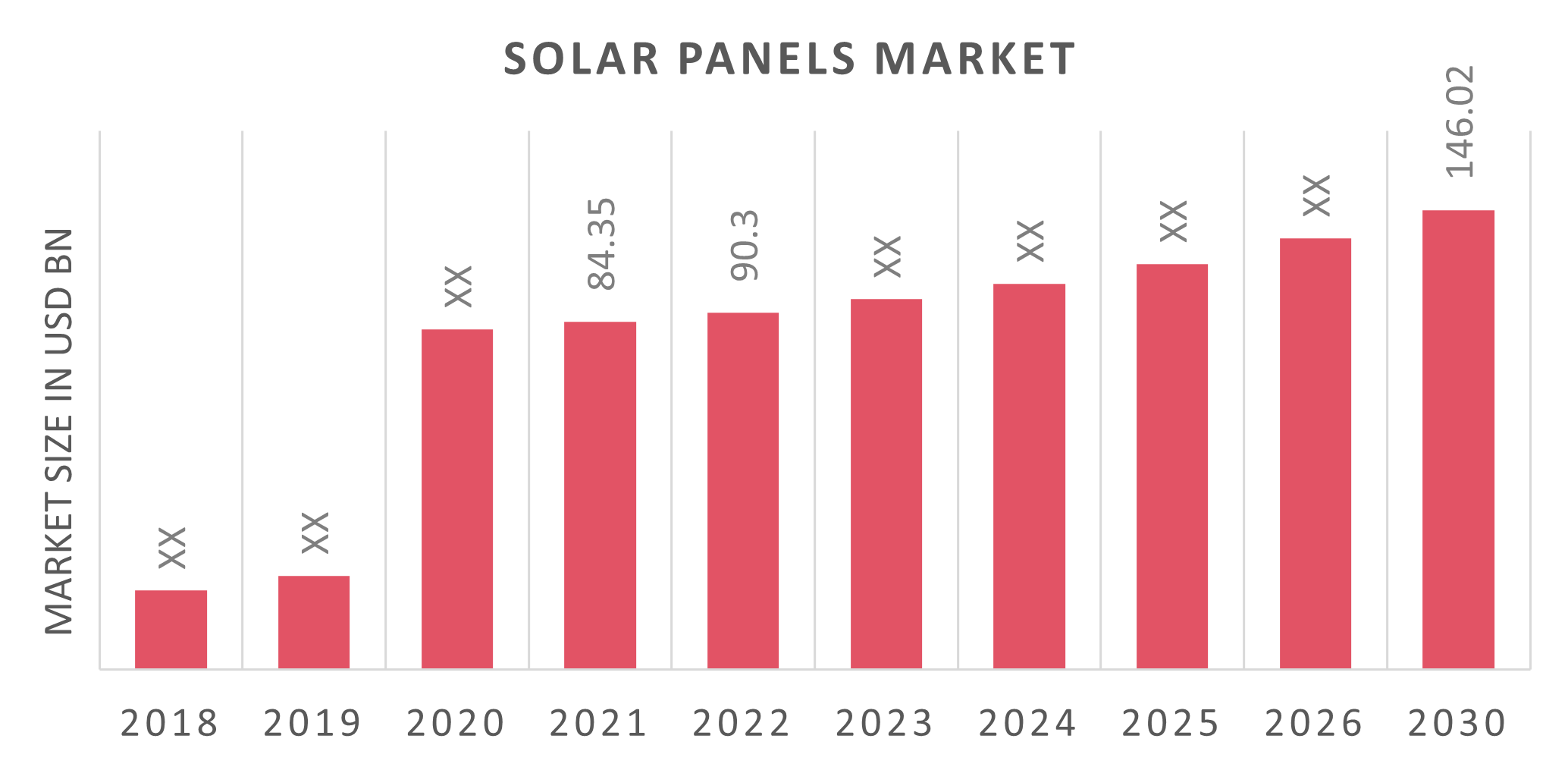 SOLAR PANELS MARKET

MARKET SIZE IN USD BN

XX
XX
XX
84.35
90.3
XX
XX
XX
XX
146.02

2018
2019
2020
2021
2022
2023
2024
2025
2026
2030