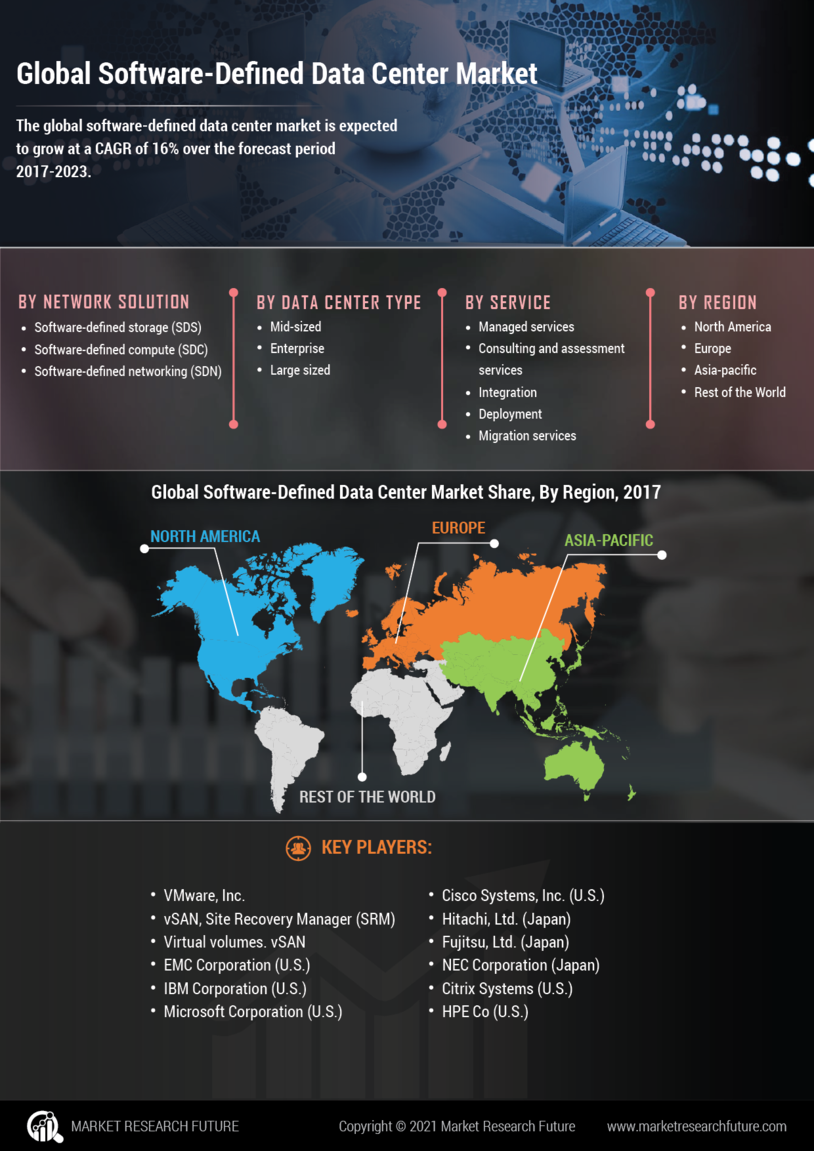 Global Software-Defined Data Center Market

The global software-defined data center market is expected to grow at a CAGR of 16% over the forecast period 2017-2023.

BY NETWORK SOLUTION
- Software-defined storage (SDS)
- Software-defined compute (SDC)
- Software-defined networking (SDN)

BY DATA CENTER TYPE
- Mid-sized
- Enterprise
- Large sized

BY SERVICE
- Managed services
- Consulting and assessment services
- Integration
- Deployment
- Migration services

BY REGION
- North America
- Europe
- Asia-pacific
- Rest of the World

Global Software-Defined Data Center Market Share, By Region, 2017

NORTH AMERICA
EUROPE
ASIA-PACIFIC
REST OF THE WORLD

KEY PLAYERS:

- VMware, Inc.
- vSAN, Site Recovery Manager (SRM)
- Virtual volumes. vSAN
- EMC Corporation (U.S.)
- IBM Corporation (U.S.)
- Microsoft Corporation (U.S.)

- Cisco Systems, Inc. (U.S.)
- Hitachi, Ltd. (Japan)
- Fujitsu, Ltd. (Japan)
- NEC Corporation (Japan)
- Citrix Systems (U.S.)
- HPE Co (U.S.)

MARKET RESEARCH FUTURE
Copyright © 2021 Market Research Future
www.marketresearchfuture.com