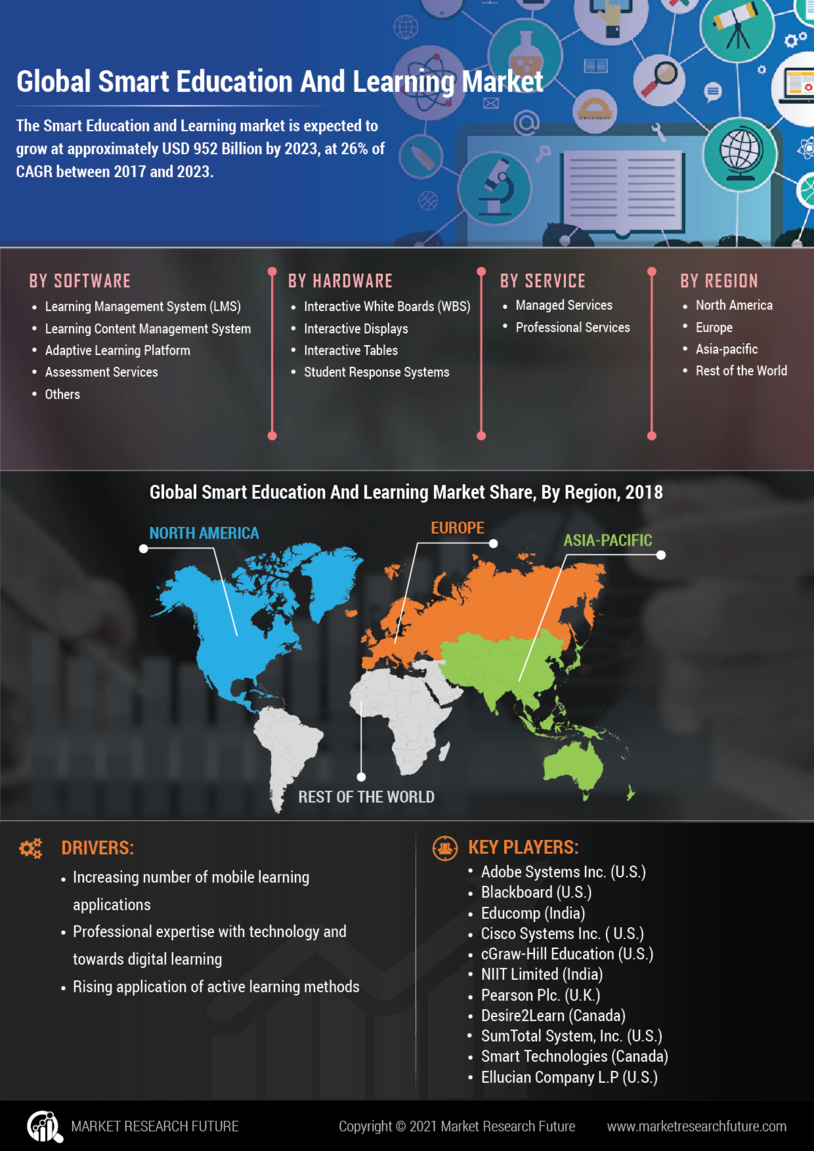 Global Smart Education And Learning Market

The Smart Education and Learning market is expected to grow at approximately USD 952 Billion by 2023, at 26% of CAGR between 2017 and 2023.

BY SOFTWARE
- Learning Management System (LMS)
- Learning Content Management System
- Adaptive Learning Platform
- Assessment Services
- Others

BY HARDWARE
- Interactive White Boards (WBS)
- Interactive Displays
- Interactive Tables
- Student Response Systems

BY SERVICE
- Managed Services
- Professional Services

BY REGION
- North America
- Europe
- Asia-pacific
- Rest of the World

Global Smart Education And Learning Market Share, By Region, 2018

NORTH AMERICA
EUROPE
ASIA-PACIFIC
REST OF THE WORLD

DRIVERS:
- Increasing number of mobile learning applications
- Professional expertise with technology and towards digital learning
- Rising application of active learning methods

KEY PLAYERS:
- Adobe Systems Inc. (U.S.)
- Blackboard (U.S.)
- Educomp (India)
- Cisco Systems Inc. ( U.S.)
- cGraw-Hill Education (U.S.)
- NIIT Limited (India)
- Pearson Plc. (U.K.)
- Desire2Learn (Canada)
- SumTotal System, Inc. (U.S.)
- Smart Technologies (Canada)
- Ellucian Company L.P (U.S.)

MARKET RESEARCH FUTURE
Copyright © 2021 Market Research Future
www.marketresearchfuture.com