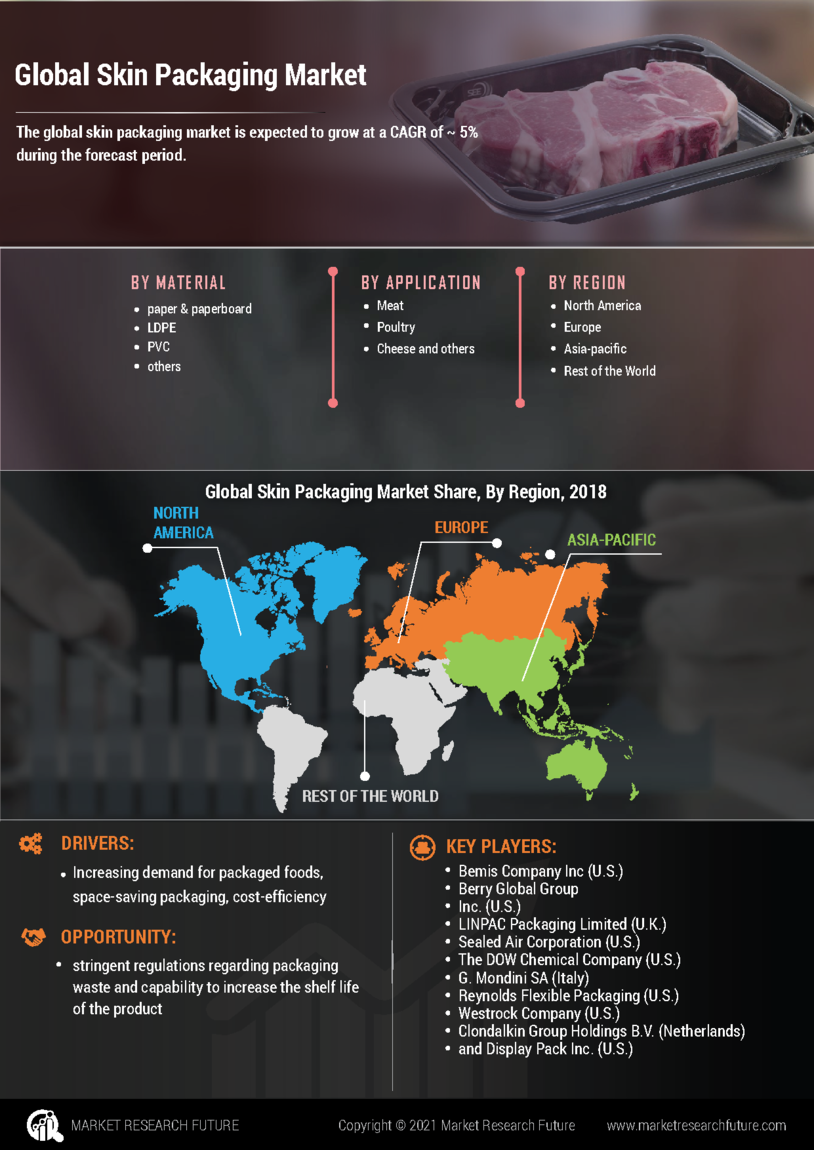 Global Skin Packaging Market

The global skin packaging market is expected to grow at a CAGR of ~ 5% during the forecast period.

BY MATERIAL
- paper & paperboard
- LDPE
- PVC
- others

BY APPLICATION
- Meat
- Poultry
- Cheese and others

BY REGION
- North America
- Europe
- Asia-pacific
- Rest of the World

Global Skin Packaging Market Share, By Region, 2018

NORTH AMERICA

EUROPE

ASIA-PACIFIC

REST OF THE WORLD

DRIVERS:
- Increasing demand for packaged foods, space-saving packaging, cost-efficiency

OPPORTUNITY:
- stringent regulations regarding packaging waste and capability to increase the shelf life of the product

KEY PLAYERS:
- Bemis Company Inc (U.S.)
- Berry Global Group
- Inc. (U.S.)
- LINPAC Packaging Limited (U.K.)
- Sealed Air Corporation (U.S.)
- The DOW Chemical Company (U.S.)
- G. Mondini SA (Italy)
- Reynolds Flexible Packaging (U.S.)
- Westrock Company (U.S.)
- Clondalkin Group Holdings B.V. (Netherlands)
- and Display Pack Inc. (U.S.)

MARKET RESEARCH FUTURE

Copyright © 2021 Market Research Future

www.marketresearchfuture.com