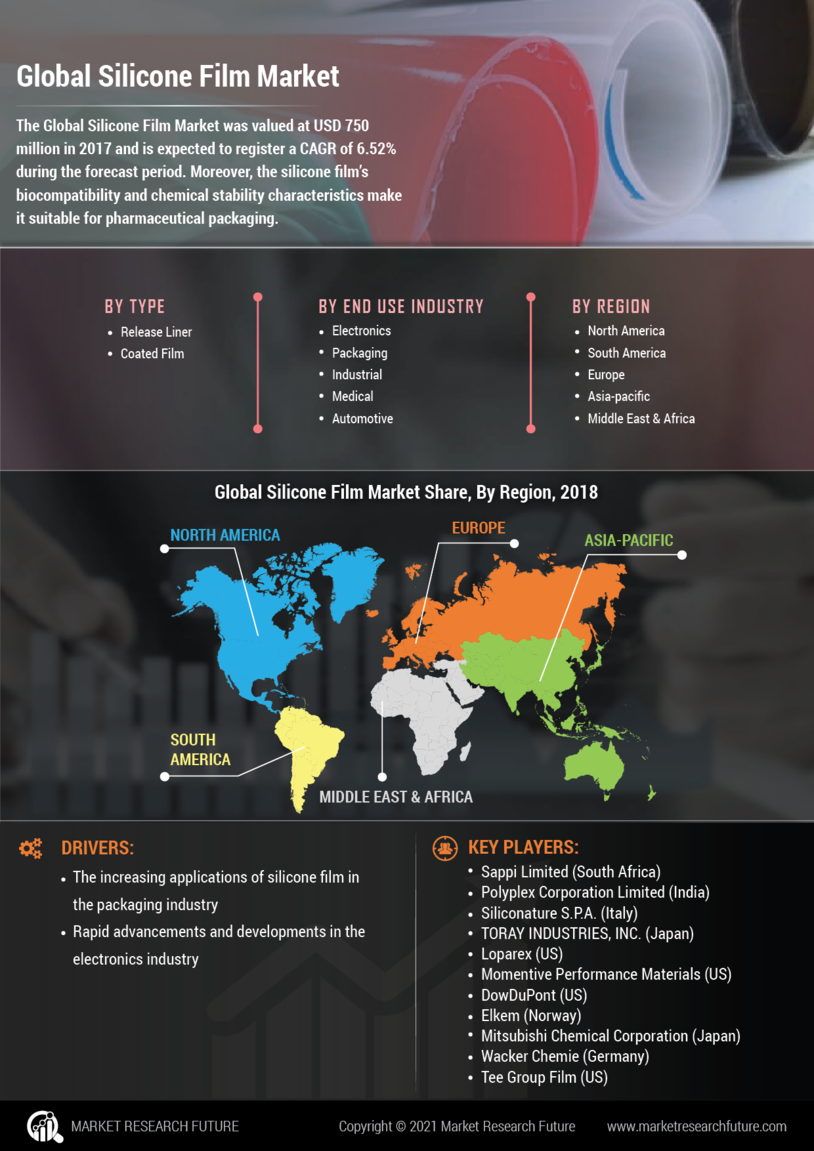 Global Silicone Film Market

The Global Silicone Film Market was valued at USD 750 million in 2017 and is expected to register a CAGR of 6.52% during the forecast period. Moreover, the silicone film's biocompatibility and chemical stability characteristics make it suitable for pharmaceutical packaging.

BY TYPE
• Release Liner
• Coated Film

BY END USE INDUSTRY
• Electronics
• Packaging
• Industrial
• Medical
• Automotive

BY REGION
• North America
• South America
• Europe
• Asia-pacific
• Middle East & Africa

Global Silicone Film Market Share, By Region, 2018

NORTH AMERICA
EUROPE
ASIA-PACIFIC
SOUTH AMERICA
MIDDLE EAST & AFRICA

DRIVERS:
• The increasing applications of silicone film in the packaging industry
• Rapid advancements and developments in the electronics industry

KEY PLAYERS:
• Sappi Limited (South Africa)
• Polyplex Corporation Limited (India)
• Siliconature S.P.A. (Italy)
• TORAY INDUSTRIES, INC. (Japan)
• Loparex (US)
• Momentive Performance Materials (US)
• DowDuPont (US)
• Elkem (Norway)
• Mitsubishi Chemical Corporation (Japan)
• Wacker Chemie (Germany)
• Tee Group Film (US)

MARKET RESEARCH FUTURE
Copyright © 2021 Market Research Future
www.marketresearchfuture.com