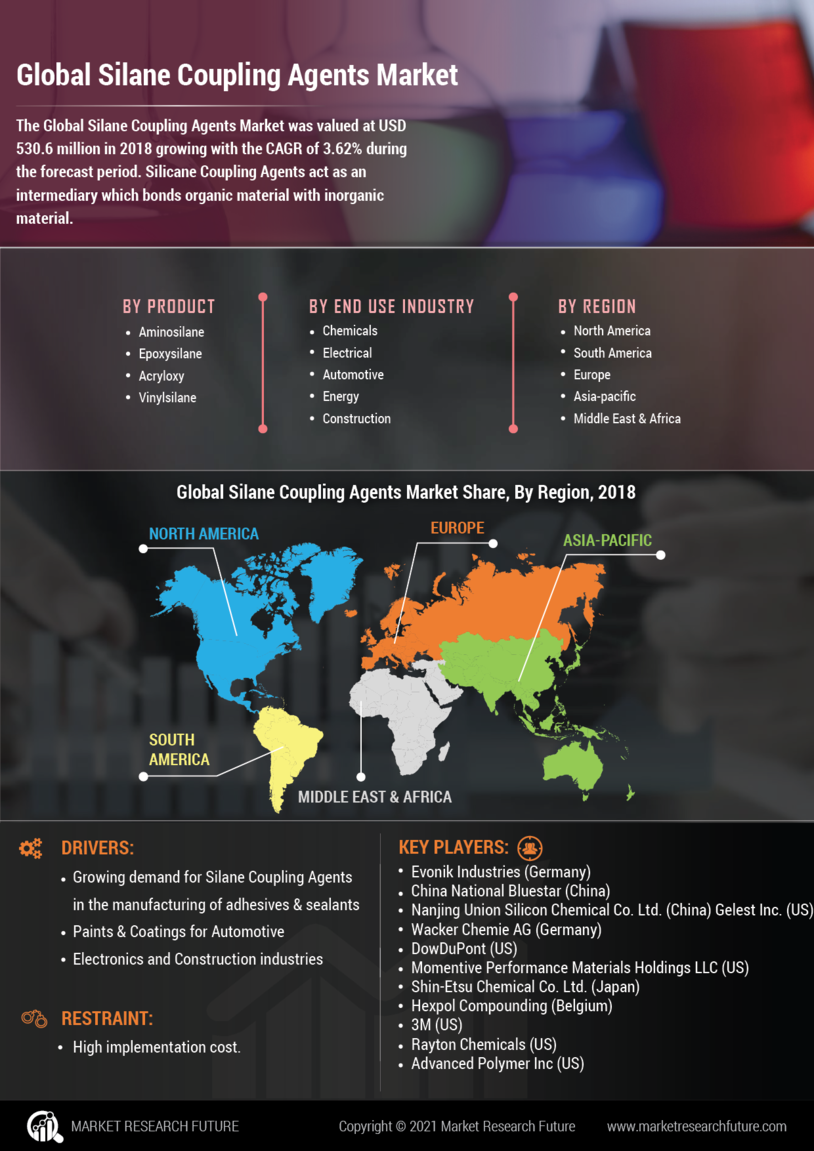 Global Silane Coupling Agents Market

The Global Silane Coupling Agents Market was valued at USD 530.6 million in 2018 growing with the CAGR of 3.62% during the forecast period. Silicane Coupling Agents act as an intermediary which bonds organic material with inorganic material.

BY PRODUCT
- Aminosilane
- Epoxysilane
- Acryloxy
- Vinylsilane

BY END USE INDUSTRY
- Chemicals
- Electrical
- Automotive
- Energy
- Construction

BY REGION
- North America
- South America
- Europe
- Asia-pacific
- Middle East & Africa

Global Silane Coupling Agents Market Share, By Region, 2018

NORTH AMERICA
EUROPE
ASIA-PACIFIC
SOUTH AMERICA
MIDDLE EAST & AFRICA

DRIVERS:
- Growing demand for Silane Coupling Agents in the manufacturing of adhesives & sealants
- Paints & Coatings for Automotive
- Electronics and Construction industries

RESTRAINT:
- High implementation cost.

KEY PLAYERS:
- Evonik Industries (Germany)
- China National Bluestar (China)
- Nanjing Union Silicon Chemical Co. Ltd. (China) Gelest Inc. (US)
- Wacker Chemie AG (Germany)
- DowDuPont (US)
- Momentive Performance Materials Holdings LLC (US)
- Shin-Etsu Chemical Co. Ltd. (Japan)
- Hexpol Compounding (Belgium)
- 3M (US)
- Rayton Chemicals (US)
- Advanced Polymer Inc (US)

MARKET RESEARCH FUTURE
Copyright © 2021 Market Research Future
www.marketresearchfuture.com