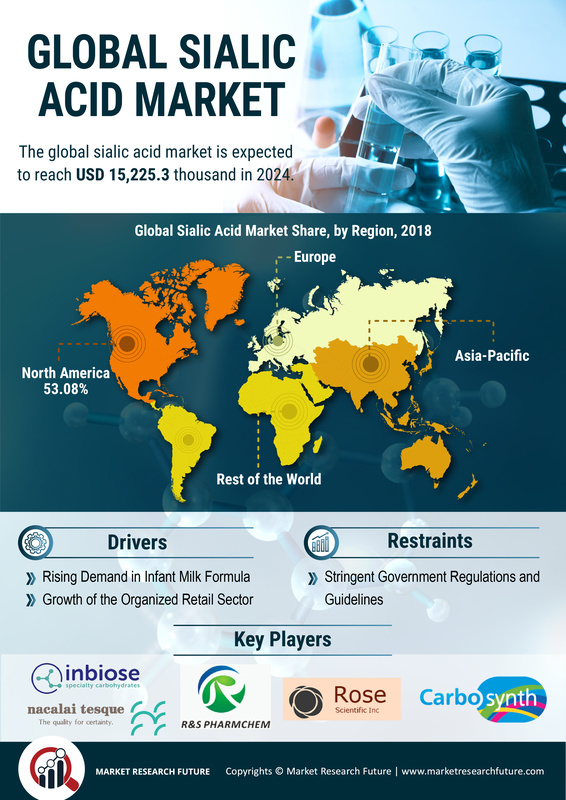 GLOBAL SIALIC ACID MARKET

The global sialic acid market is expected to reach USD 15,225.3 thousand in 2024.

Global Sialic Acid Market Share, by Region, 2018

Europe

North America 53.08%

Asia-Pacific

Rest of the World

Drivers

Rising Demand in Infant Milk Formula

Growth of the Organized Retail Sector

Restraints

Stringent Government Regulations and Guidelines

Key Players

inbiose specialty carbohydrates

nacalai tesque The quality for certainty.

R&S PHARMCHEM

Rose Scientific Inc

Carbosynth

MARKET RESEARCH FUTURE

Copyrights © Market Research Future | www.marketresearchfuture.com