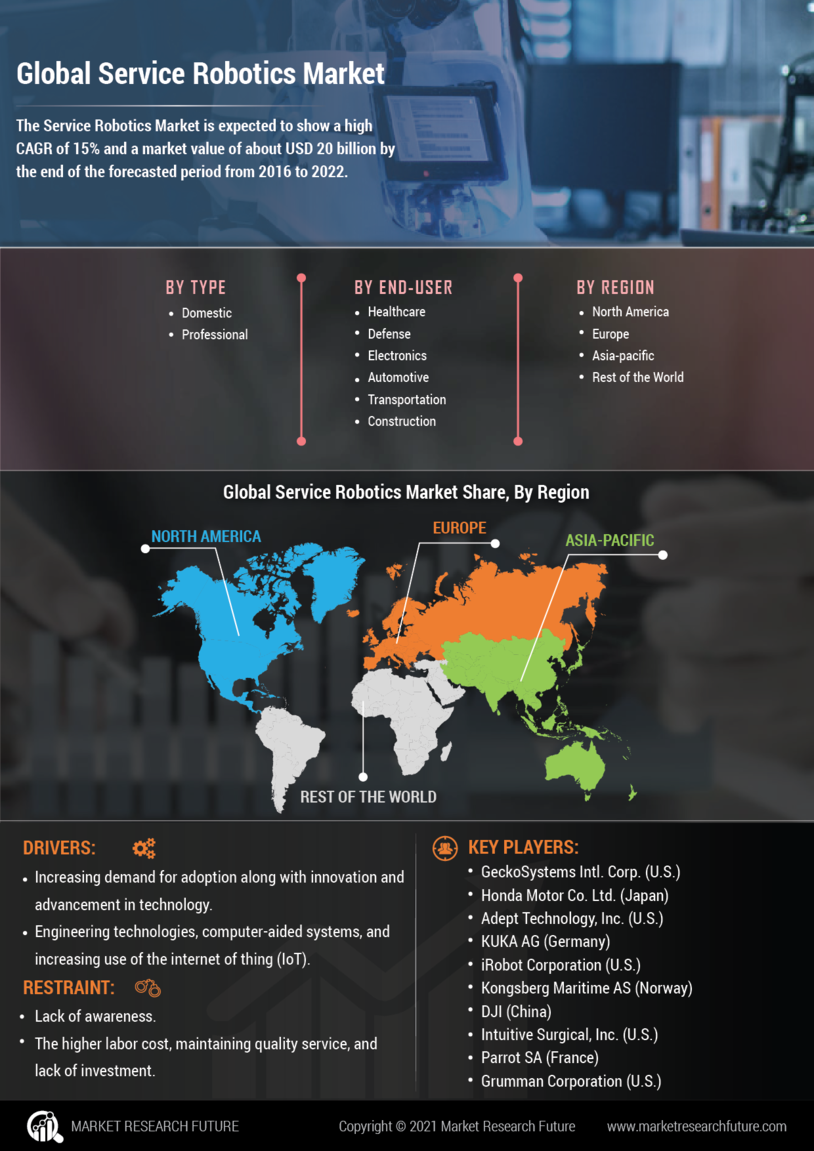 Global Service Robotics Market

The Service Robotics Market is expected to show a high CAGR of 15% and a market value of about USD 20 billion by the end of the forecasted period from 2016 to 2022.

BY TYPE
- Domestic
- Professional

BY END-USER
- Healthcare
- Defense
- Electronics
- Automotive
- Transportation
- Construction

BY REGION
- North America
- Europe
- Asia-pacific
- Rest of the World

Global Service Robotics Market Share, By Region

NORTH AMERICA
EUROPE
ASIA-PACIFIC
REST OF THE WORLD

DRIVERS:
- Increasing demand for adoption along with innovation and advancement in technology.
- Engineering technologies, computer-aided systems, and increasing use of the internet of thing (IoT).

RESTRAINT:
- Lack of awareness.
- The higher labor cost, maintaining quality service, and lack of investment.

KEY PLAYERS:
- GeckoSystems Intl. Corp. (U.S.)
- Honda Motor Co. Ltd. (Japan)
- Adept Technology, Inc. (U.S.)
- KUKA AG (Germany)
- iRobot Corporation (U.S.)
- Kongsberg Maritime AS (Norway)
- DJI (China)
- Intuitive Surgical, Inc. (U.S.)
- Parrot SA (France)
- Grumman Corporation (U.S.)

MARKET RESEARCH FUTURE
Copyright © 2021 Market Research Future
www.marketresearchfuture.com