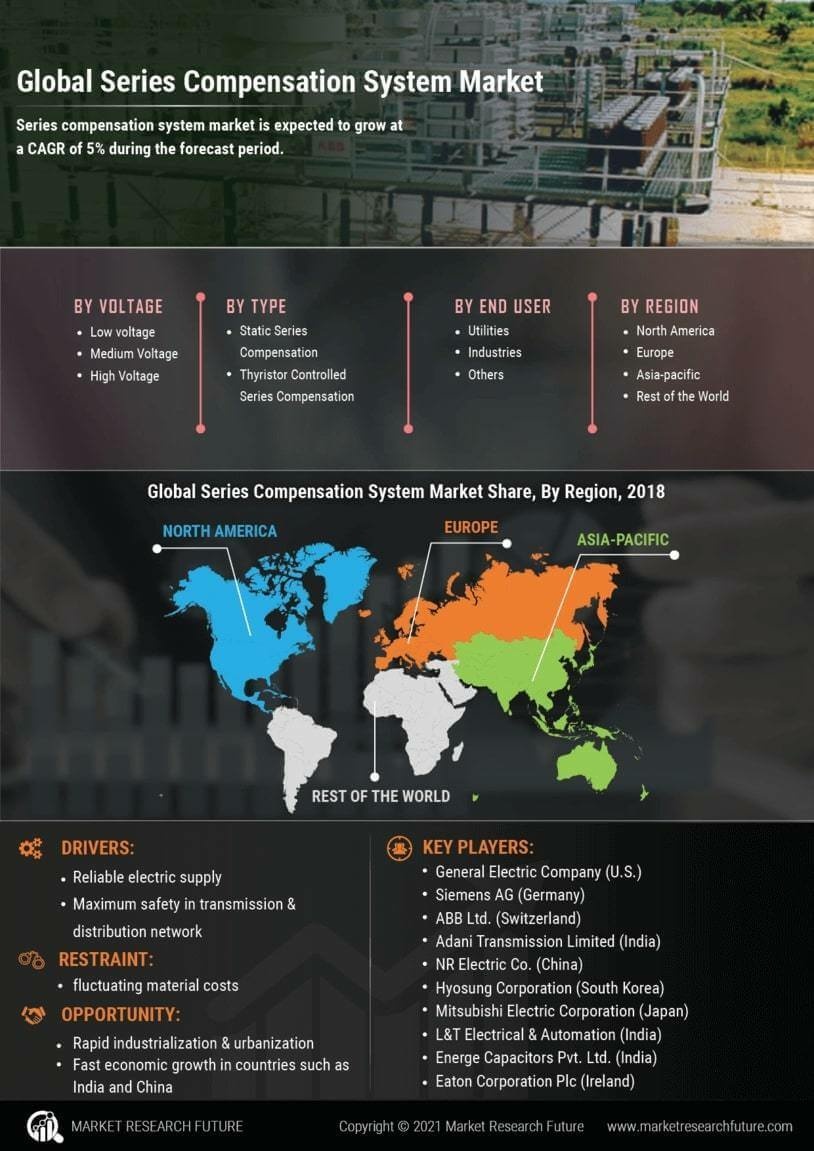 Global Series Compensation System Market

Series compensation system market is expected to grow at a CAGR of 5% during the forecast period.

BY VOLTAGE
- Low voltage
- Medium Voltage
- High Voltage

BY TYPE
- Static Series Compensation
- Thyristor Controlled Series Compensation

BY END USER
- Utilities
- Industries
- Others

BY REGION
- North America
- Europe
- Asia-pacific
- Rest of the World

Global Series Compensation System Market Share, By Region, 2018

NORTH AMERICA
EUROPE
ASIA-PACIFIC
REST OF THE WORLD

DRIVERS:
- Reliable electric supply
- Maximum safety in transmission & distribution network

RESTRAINT:
- fluctuating material costs

OPPORTUNITY:
- Rapid industrialization & urbanization
- Fast economic growth in countries such as India and China

KEY PLAYERS:
- General Electric Company (U.S.)
- Siemens AG (Germany)
- ABB Ltd. (Switzerland)
- Adani Transmission Limited (India)
- NR Electric Co. (China)
- Hyosung Corporation (South Korea)
- Mitsubishi Electric Corporation (Japan)
- L&T Electrical & Automation (India)
- Energe Capacitors Pvt. Ltd. (India)
- Eaton Corporation Plc (Ireland)

MARKET RESEARCH FUTURE
Copyright © 2021 Market Research Future
www.marketresearchfuture.com