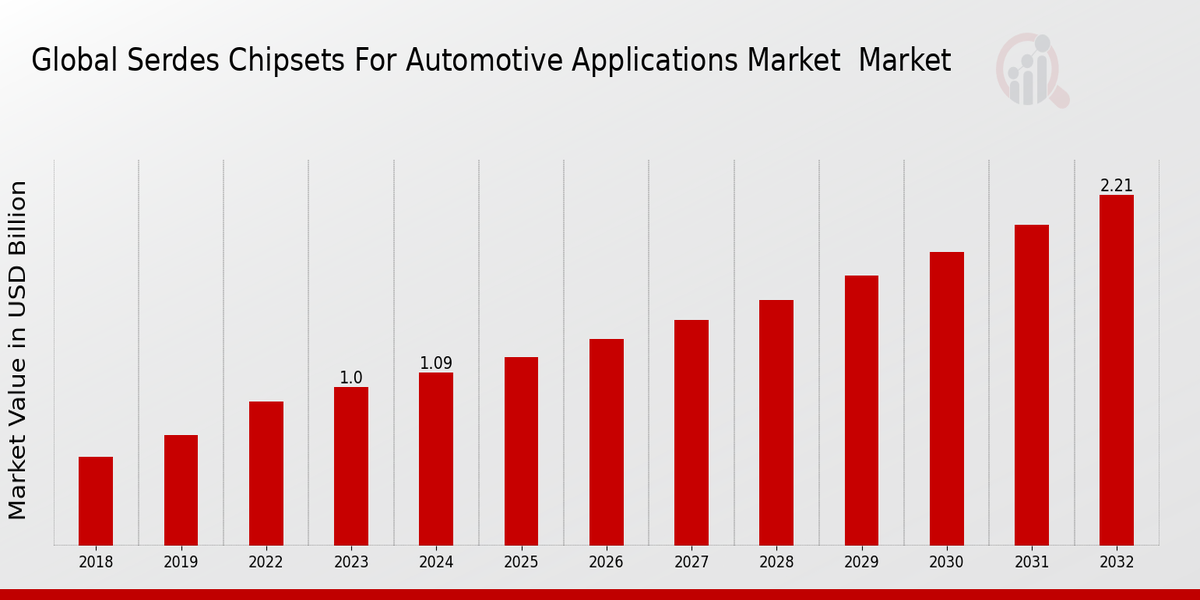 Global Serdes Chipsets For Automotive Applications Market Market

Market Value in USD Billion

1.0
1.09
2.21

2018
2019
2022
2023
2024
2025
2026
2027
2028
2029
2030
2031
2032