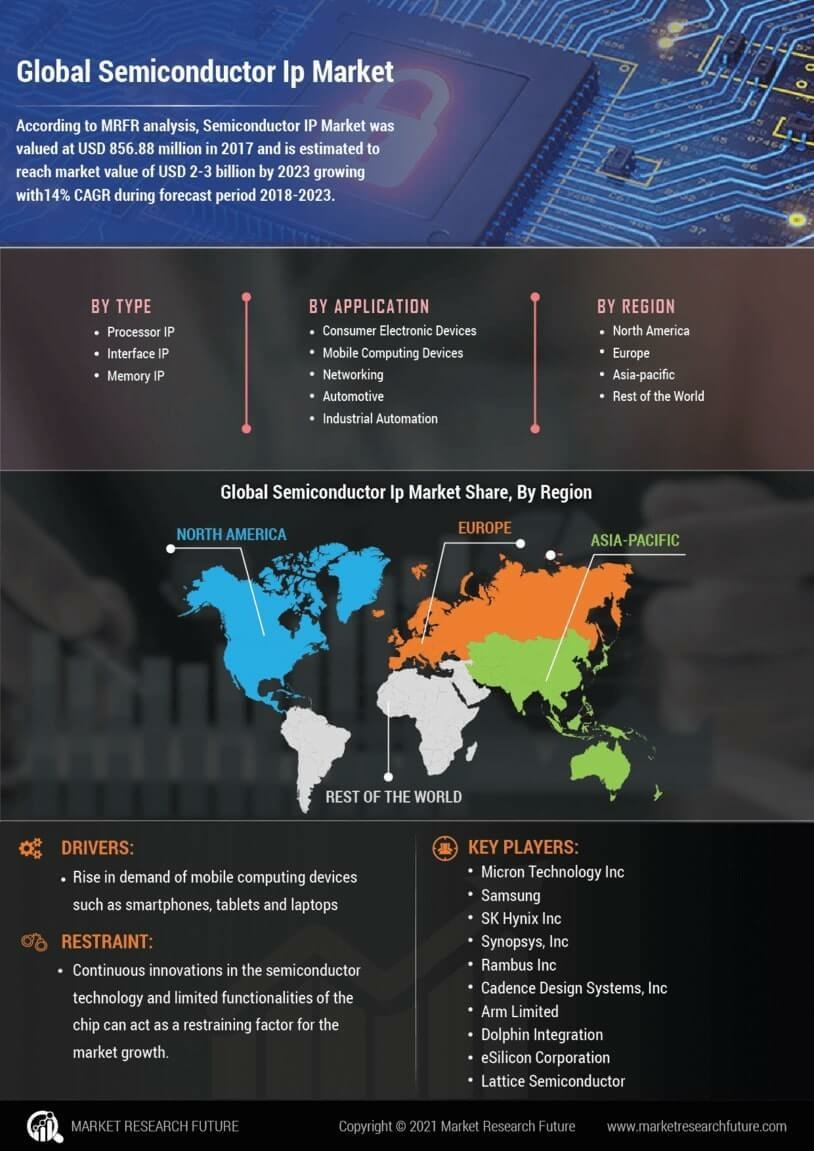 Global Semiconductor Ip Market

According to MRFR analysis, Semiconductor IP Market was valued at USD 856.88 million in 2017 and is estimated to reach market value of USD 2-3 billion by 2023 growing with14% CAGR during forecast period 2018-2023.

BY TYPE
• Processor IP
• Interface IP
• Memory IP

BY APPLICATION
• Consumer Electronic Devices
• Mobile Computing Devices
• Networking
• Automotive
• Industrial Automation

BY REGION
• North America
• Europe
• Asia-pacific
• Rest of the World

Global Semiconductor Ip Market Share, By Region

NORTH AMERICA
EUROPE
ASIA-PACIFIC
REST OF THE WORLD

DRIVERS:
• Rise in demand of mobile computing devices such as smartphones, tablets and laptops

RESTRAINT:
• Continuous innovations in the semiconductor technology and limited functionalities of the chip can act as a restraining factor for the market growth.

KEY PLAYERS:
• Micron Technology Inc
• Samsung
• SK Hynix Inc
• Synopsys, Inc
• Rambus Inc
• Cadence Design Systems, Inc
• Arm Limited
• Dolphin Integration
• eSilicon Corporation
• Lattice Semiconductor

MARKET RESEARCH FUTURE
Copyright © 2021 Market Research Future
www.marketresearchfuture.com